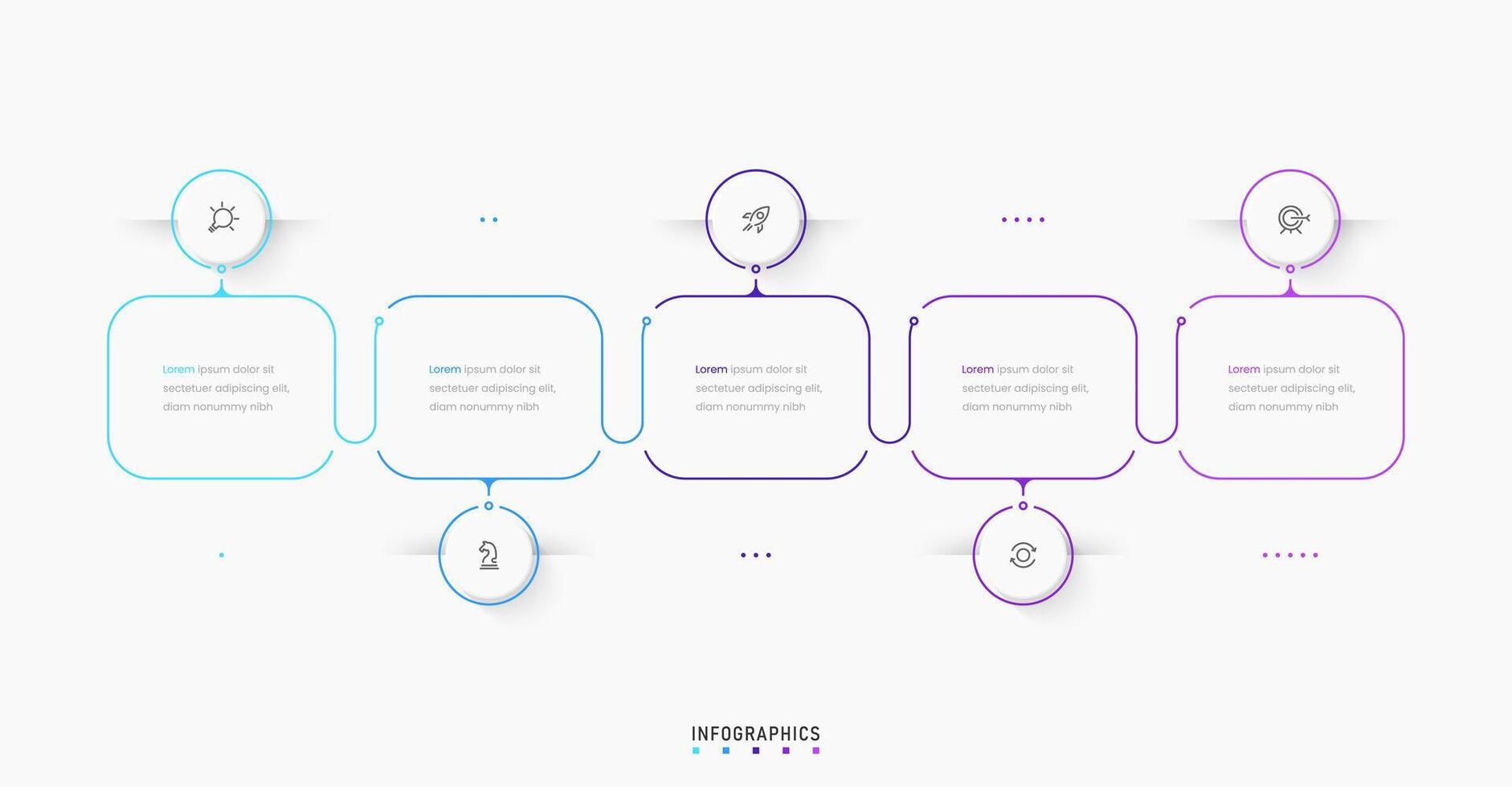 Lorem ipsum dolor sit sectetuer adipiscing elit, diam nonummy nibh

Lorem ipsum dolor sit sectetuer adipiscing elit, diam nonummy nibh

Lorem ipsum dolor sit sectetuer adipiscing elit, diam nonummy nibh

Lorem ipsum dolor sit sectetuer adipiscing elit, diam nonummy nibh

Lorem ipsum dolor sit sectetuer adipiscing elit, diam nonummy nibh

INFOGRAPHICS