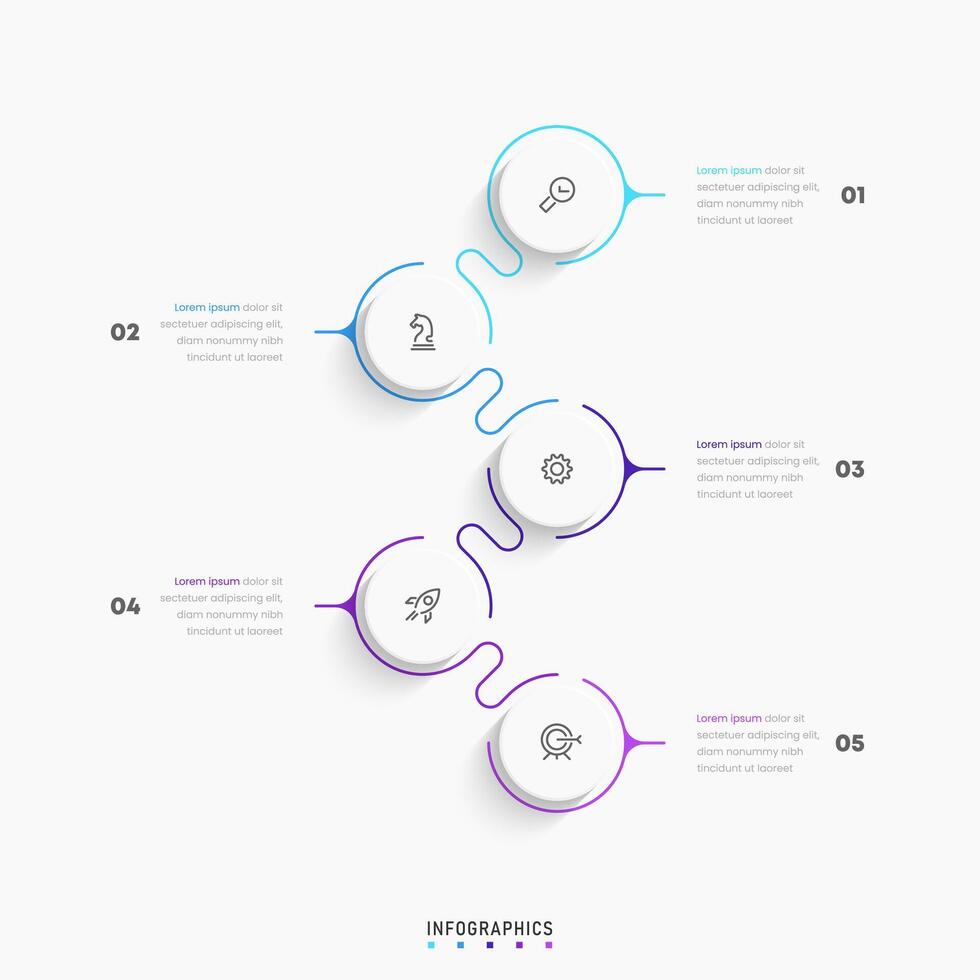 Lorem ipsum dolor sit sectetuer adipiscing elit, diam nonummy nibh tincidunt ut laoreet

01

02

Lorem ipsum dolor sit sectetuer adipiscing elit, diam nonummy nibh tincidunt ut laoreet

Lorem ipsum dolor sit sectetuer adipiscing elit, diam nonummy nibh tincidunt ut laoreet

03

04

Lorem ipsum dolor sit sectetuer adipiscing elit, diam nonummy nibh tincidunt ut laoreet

Lorem ipsum dolor sit sectetuer adipiscing elit, diam nonummy nibh tincidunt ut laoreet

05

INFOGRAPHICS