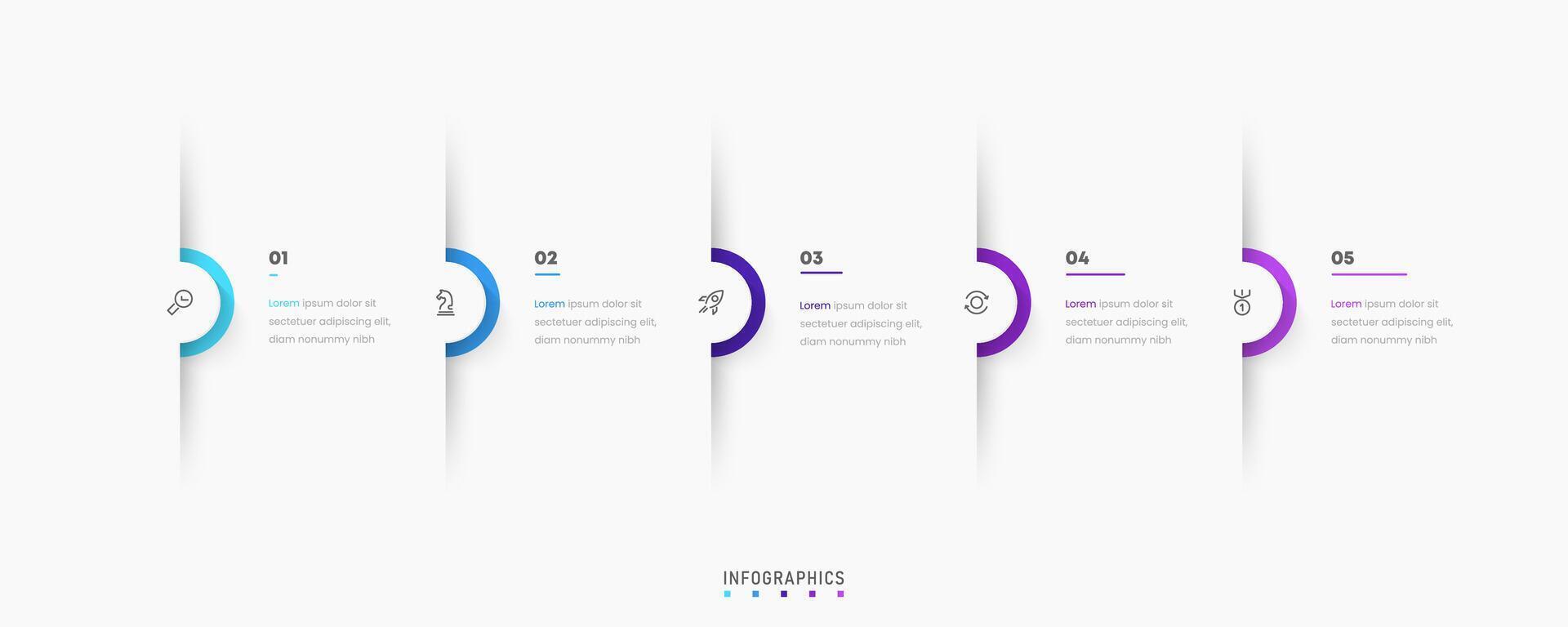 01

Lorem ipsum dolor sit sectetuer adipiscing elit, diam nonummy nibh

02

Lorem ipsum dolor sit sectetuer adipiscing elit, diam nonummy nibh

03

Lorem ipsum dolor sit sectetuer adipiscing elit, diam nonummy nibh

04

Lorem ipsum dolor sit sectetuer adipiscing elit, diam nonummy nibh

05

Lorem ipsum dolor sit sectetuer adipiscing elit, diam nonummy nibh

INFOGRAPHICS