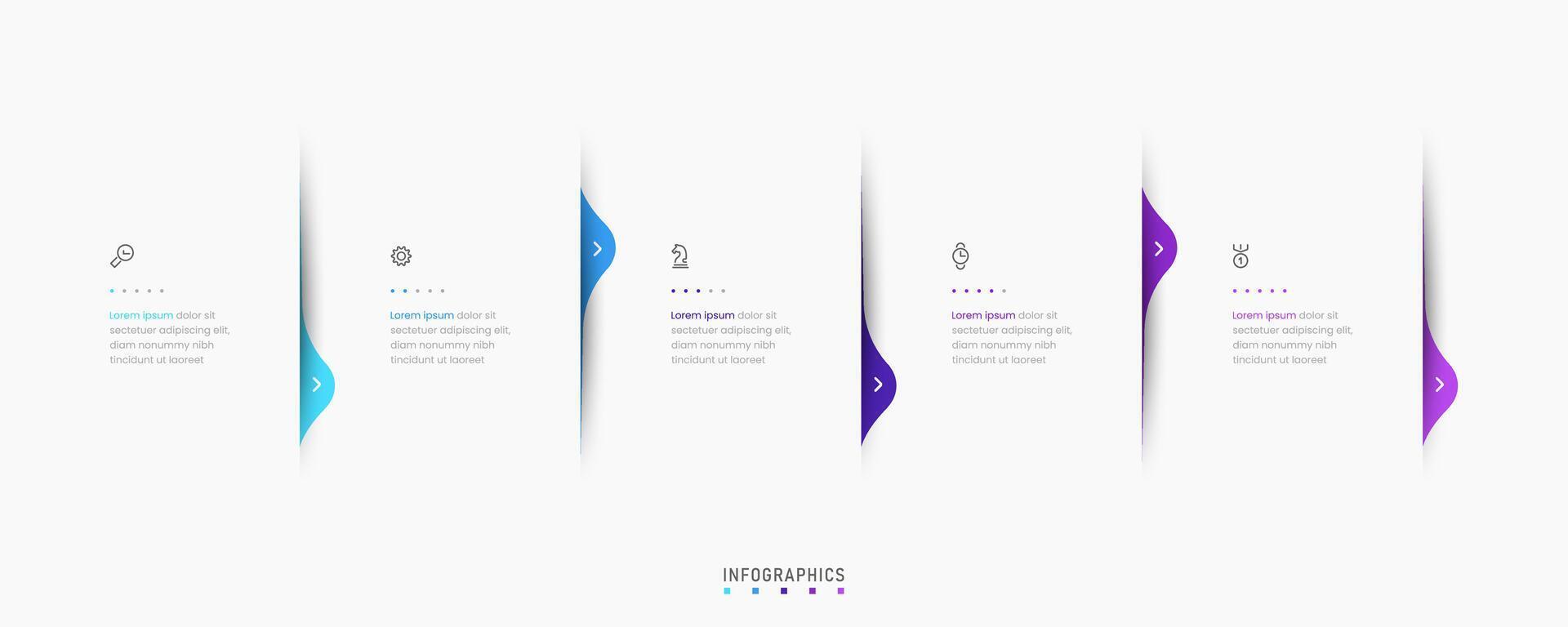 Lorem ipsum dolor sit sectetuer adipiscing elit, diam nonummy nibh tincidunt ut laoreet

Lorem ipsum dolor sit sectetuer adipiscing elit, diam nonummy nibh tincidunt ut laoreet

Lorem ipsum dolor sit sectetuer adipiscing elit, diam nonummy nibh tincidunt ut laoreet

Lorem ipsum dolor sit sectetuer adipiscing elit, diam nonummy nibh tincidunt ut laoreet

Lorem ipsum dolor sit sectetuer adipiscing elit, diam nonummy nibh tincidunt ut laoreet

INFOGRAPHICS