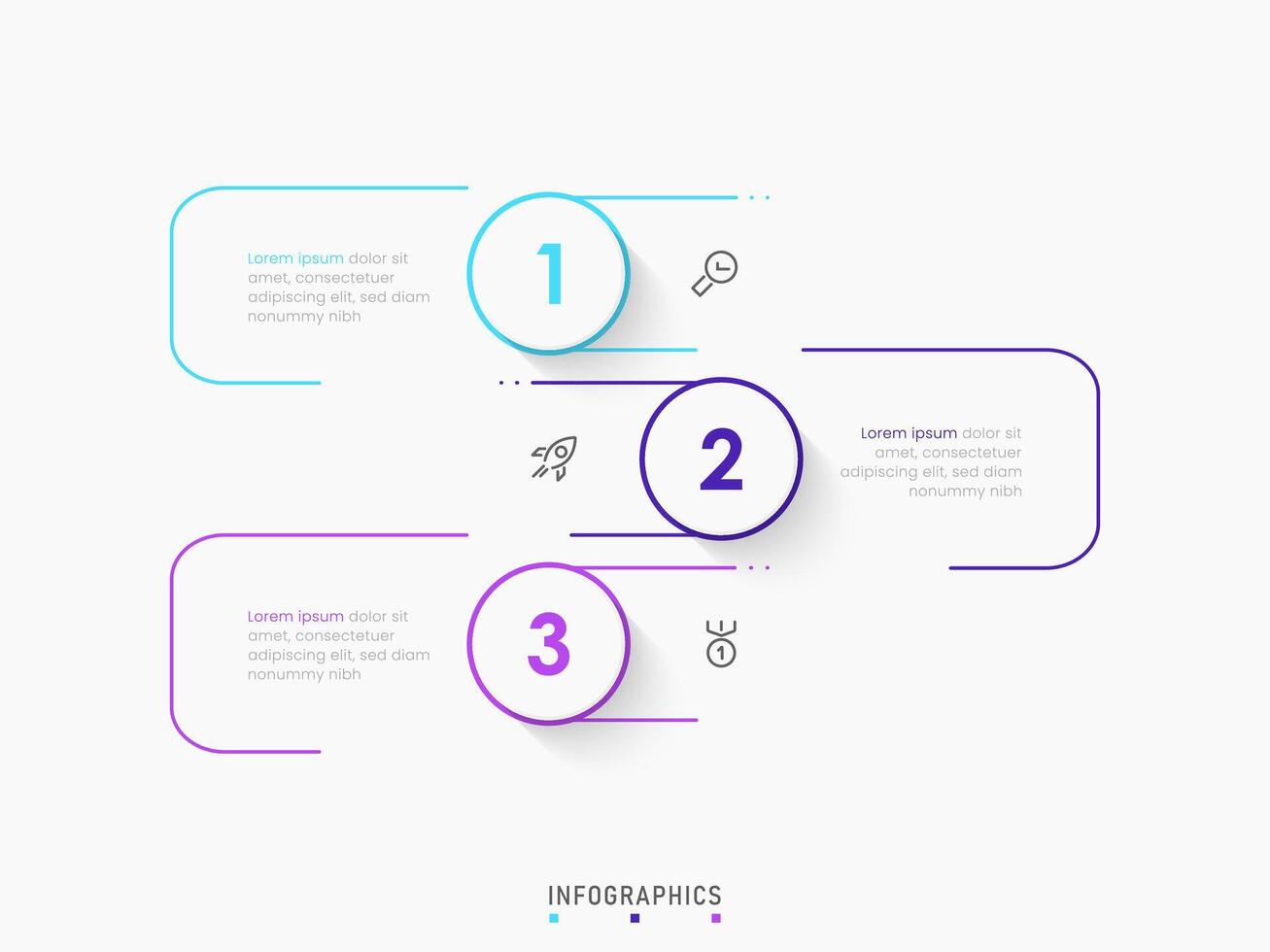 Lorem ipsum dolor sit amet, consectetuer adipiscing elit, sed diam nonummy nibh

1

2

Lorem ipsum dolor sit amet, consectetuer adipiscing elit, sed diam nonummy nibh

Lorem ipsum dolor sit amet, consectetuer adipiscing elit, sed diam nonummy nibh

3

1

INFOGRAPHICS