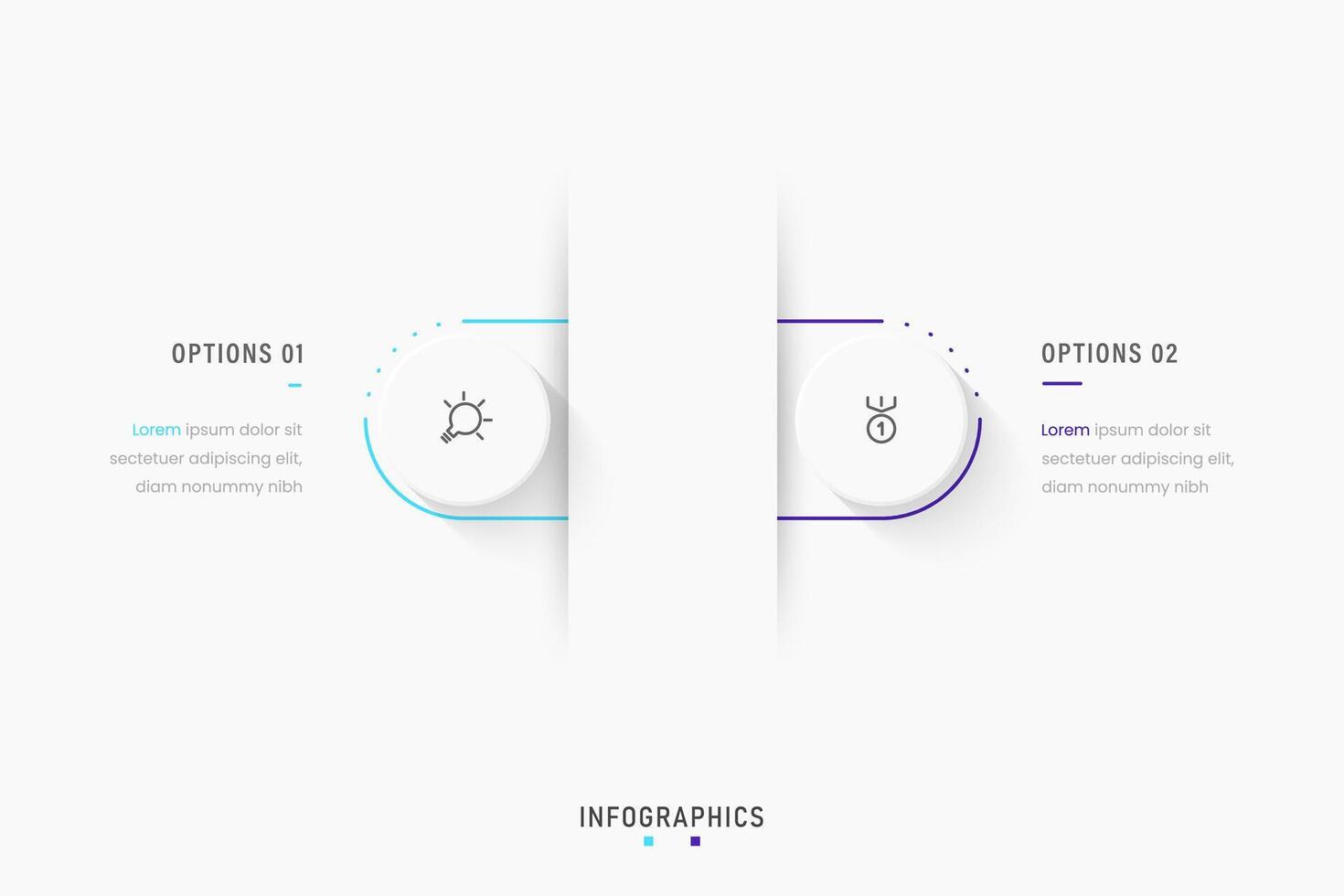 OPTIONS 01

Lorem ipsum dolor sit sectetuer adipiscing elit, diam nonummy nibh

1

OPTIONS 02

Lorem ipsum dolor sit sectetuer adipiscing elit, diam nonummy nibh

INFOGRAPHICS