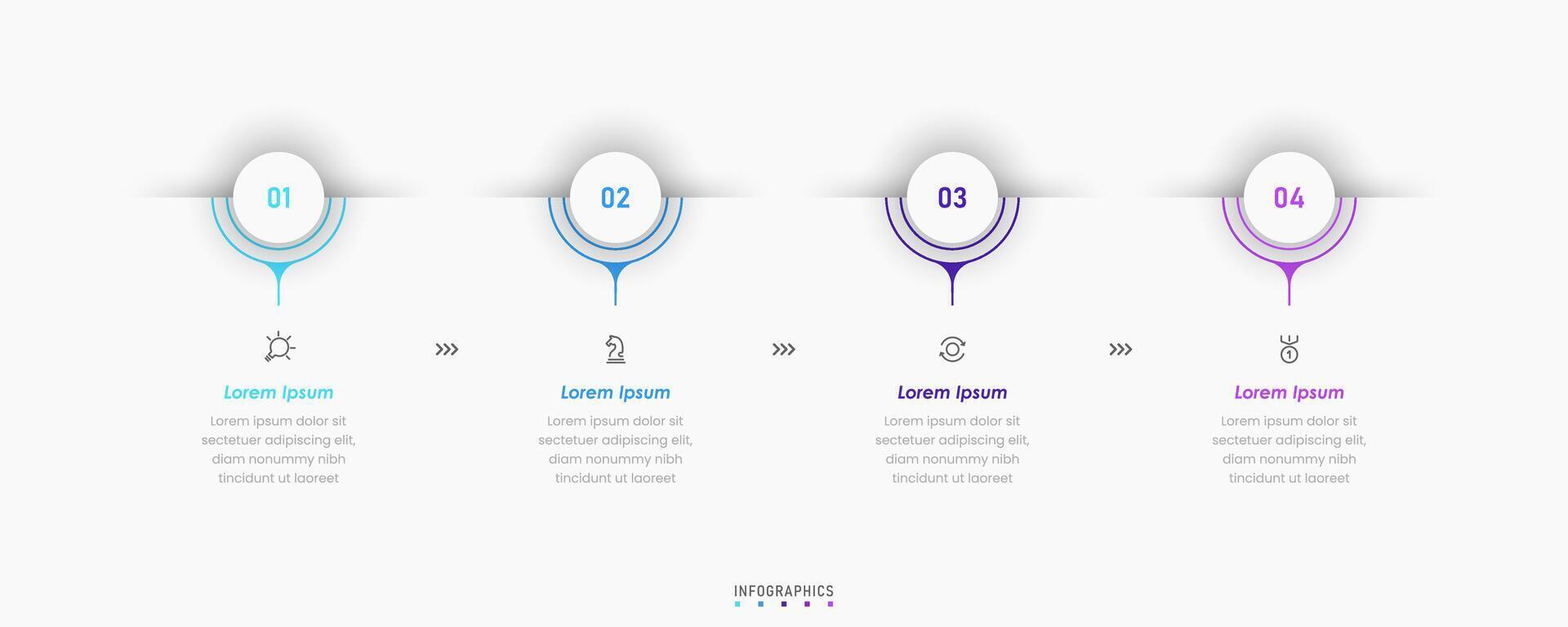 01

Lorem Ipsum

Lorem ipsum dolor sit sectetuer adipiscing elit, diam nonummy nibh tincidunt ut laoreet

02

Lorem Ipsum

Lorem ipsum dolor sit sectetuer adipiscing elit, diam nonummy nibh tincidunt ut laoreet

03

Lorem Ipsum

Lorem ipsum dolor sit sectetuer adipiscing elit, diam nonummy nibh tincidunt ut laoreet

04

Lorem Ipsum

Lorem ipsum dolor sit sectetuer adipiscing elit, diam nonummy nibh tincidunt ut laoreet

INFOGRAPHICS