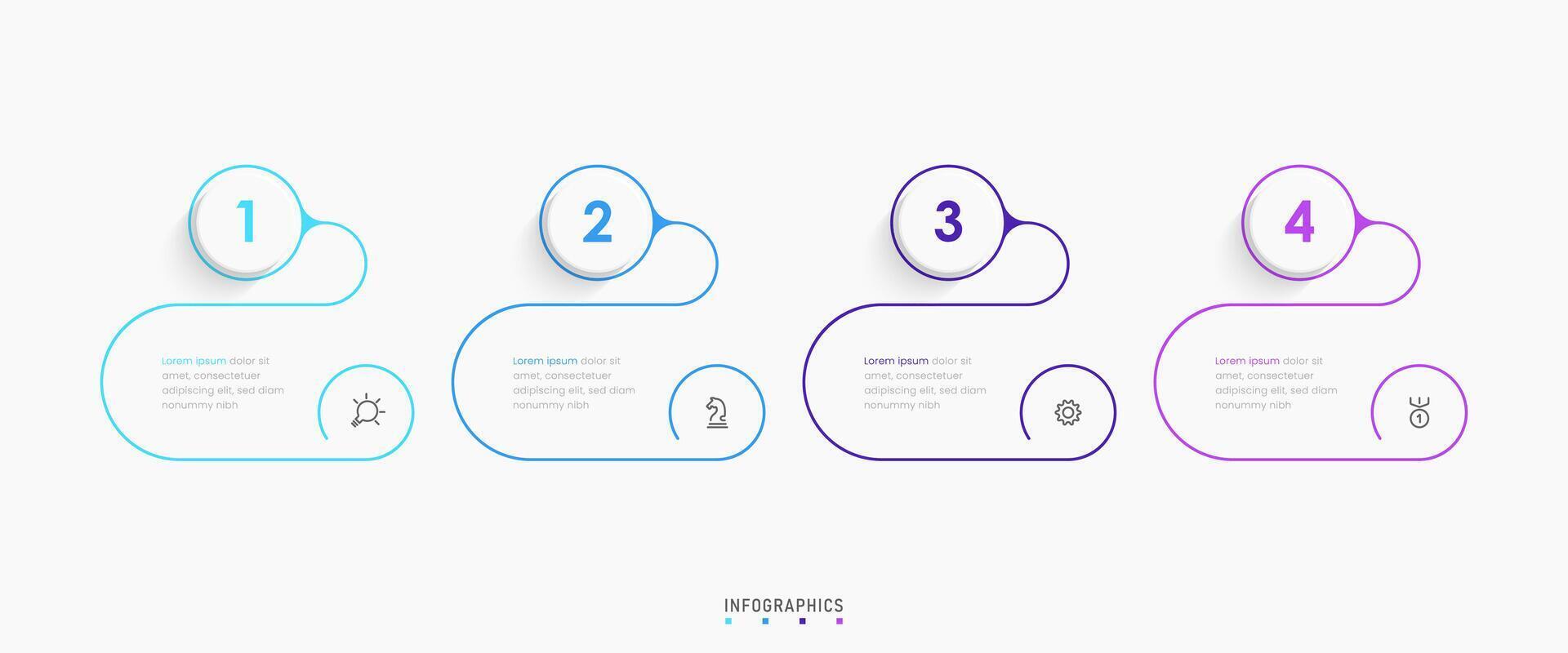 1

Lorem ipsum dolor sit amet, consectetuer adipiscing elit, sed diam nonummy nibh

2

Lorem ipsum dolor sit amet, consectetuer adipiscing elit, sed diam nonummy nibh

3

Lorem ipsum dolor sit amet, consectetuer adipiscing elit, sed diam nonummy nibh

4

Lorem ipsum dolor sit amet, consectetuer adipiscing elit, sed diam nonummy nibh

1

INFOGRAPHICS