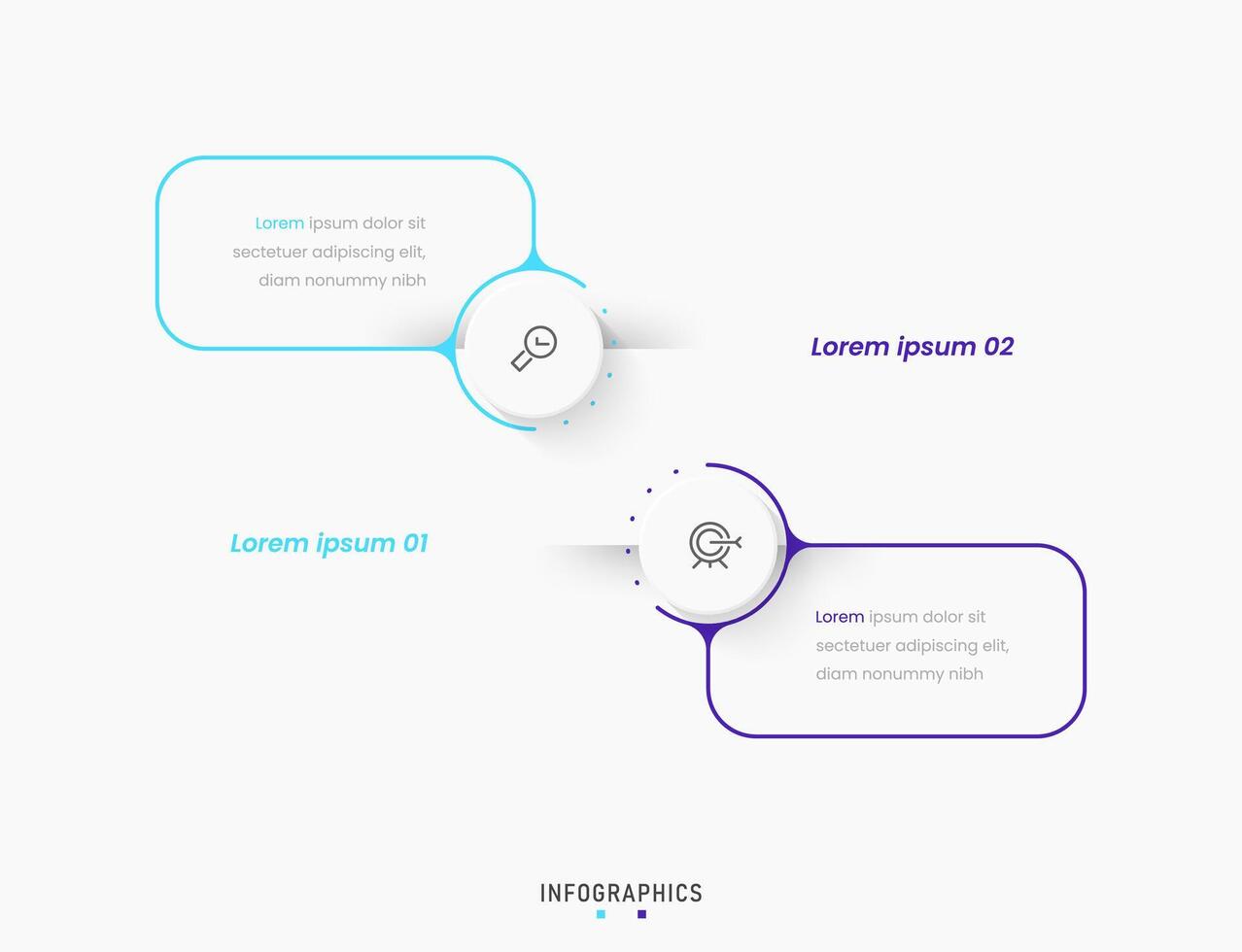 Lorem ipsum dolor sit sectetuer adipiscing elit, diam nonummy nibh

Lorem ipsum 02

Lorem ipsum 01

Lorem ipsum dolor sit sectetuer adipiscing elit, diam nonummy nibh

INFOGRAPHICS