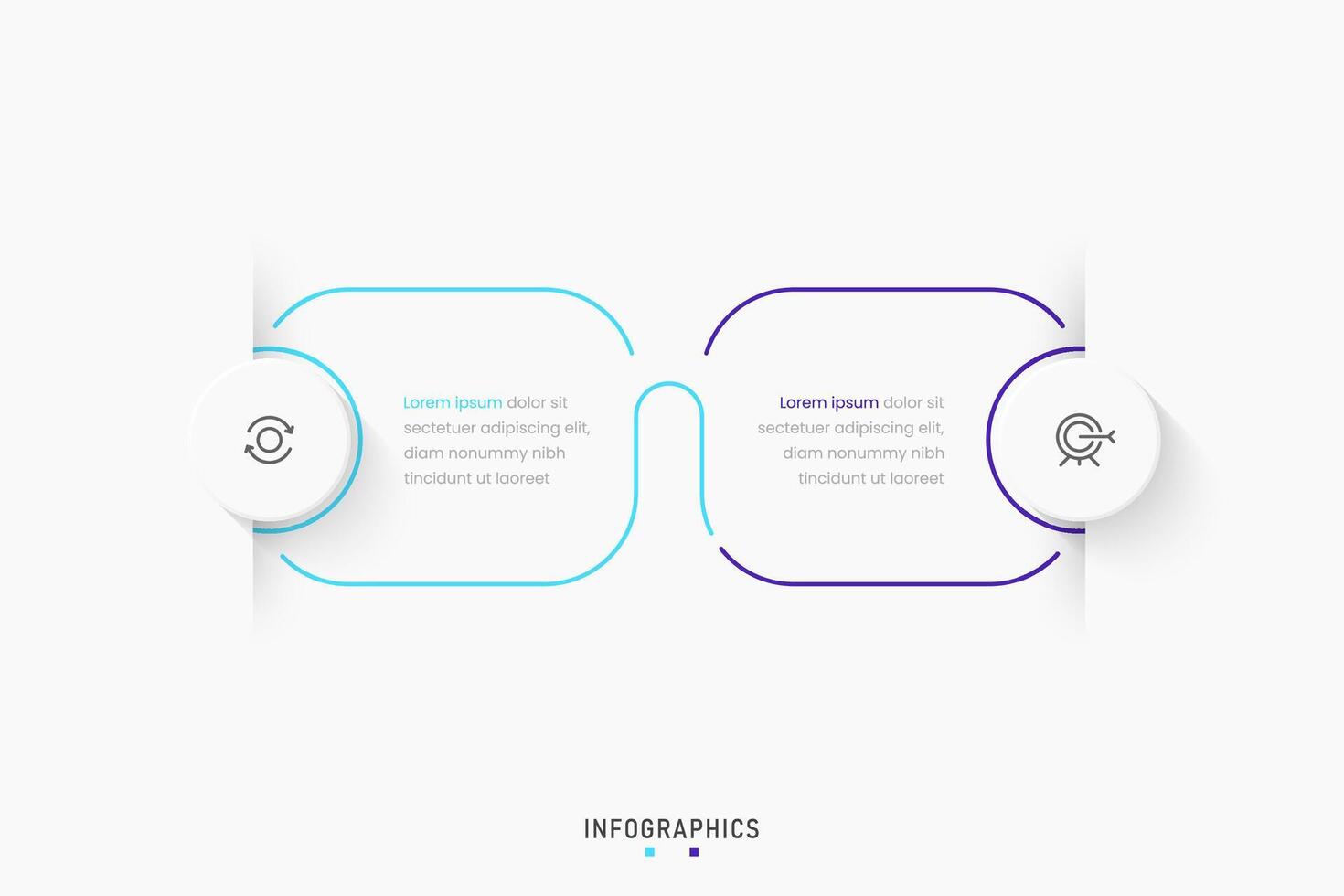 Lorem ipsum dolor sit sectetuer adipiscing elit, diam nonummy nibh tincidunt ut laoreet

Lorem ipsum dolor sit sectetuer adipiscing elit, diam nonummy nibh tincidunt ut laoreet

INFOGRAPHICS