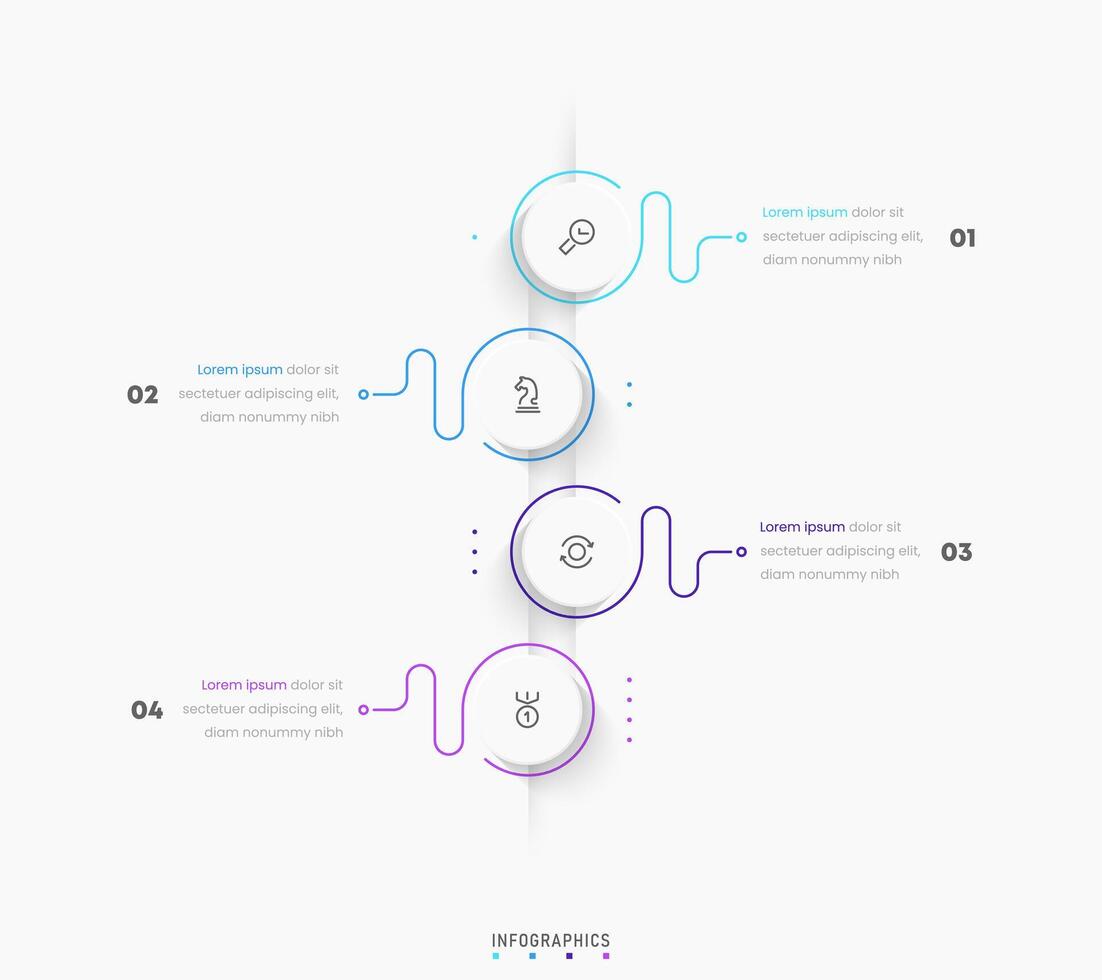 Lorem ipsum dolor sit sectetuer adipiscing elit, diam nonummy nibh

01

02

Lorem ipsum dolor sit sectetuer adipiscing elit, diam nonummy nibh

Lorem ipsum dolor sit sectetuer adipiscing elit, diam nonummy nibh

03

04

Lorem ipsum dolor sit sectetuer adipiscing elit, diam nonummy nibh

1

INFOGRAPHICS