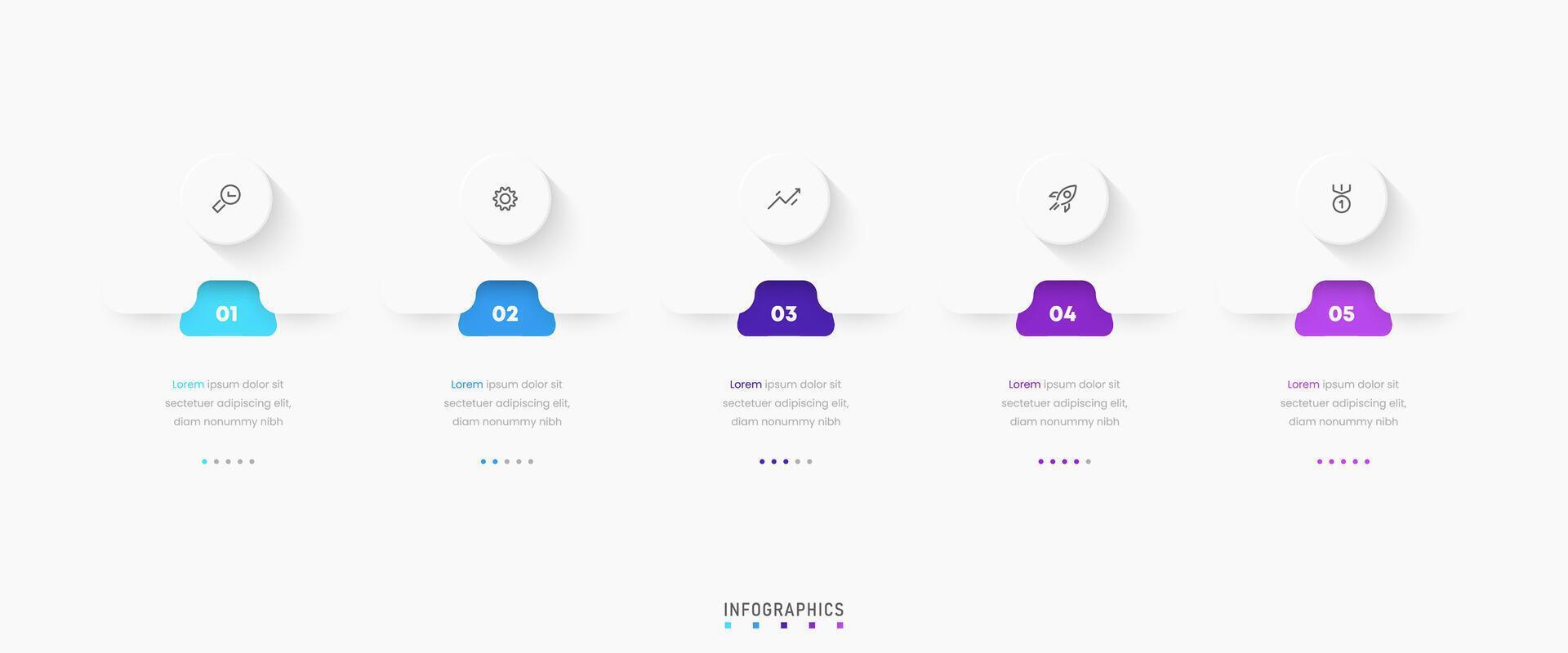 01

Lorem ipsum dolor sit sectetuer adipiscing elit, diam nonummy nibh

02

Lorem ipsum dolor sit sectetuer adipiscing elit, diam nonummy nibh

03

Lorem ipsum dolor sit sectetuer adipiscing elit, diam nonummy nibh

04

Lorem ipsum dolor sit sectetuer adipiscing elit, diam nonummy nibh

05

Lorem ipsum dolor sit sectetuer adipiscing elit, diam nonummy nibh

INFOGRAPHICS