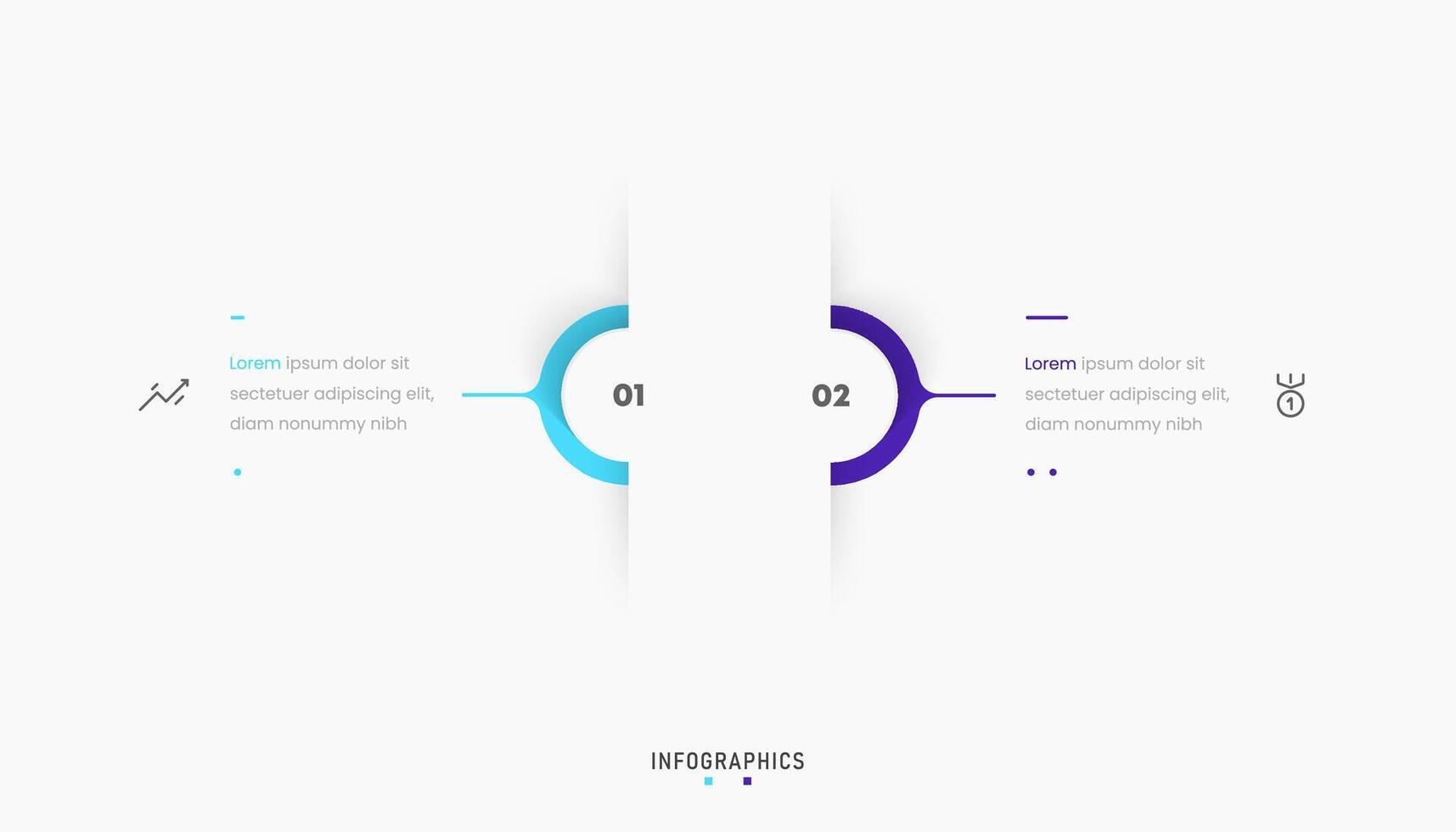 Lorem ipsum dolor sit sectetuer adipiscing elit, diam nonummy nibh

01

02

Lorem ipsum dolor sit sectetuer adipiscing elit, diam nonummy nibh

1

INFOGRAPHICS