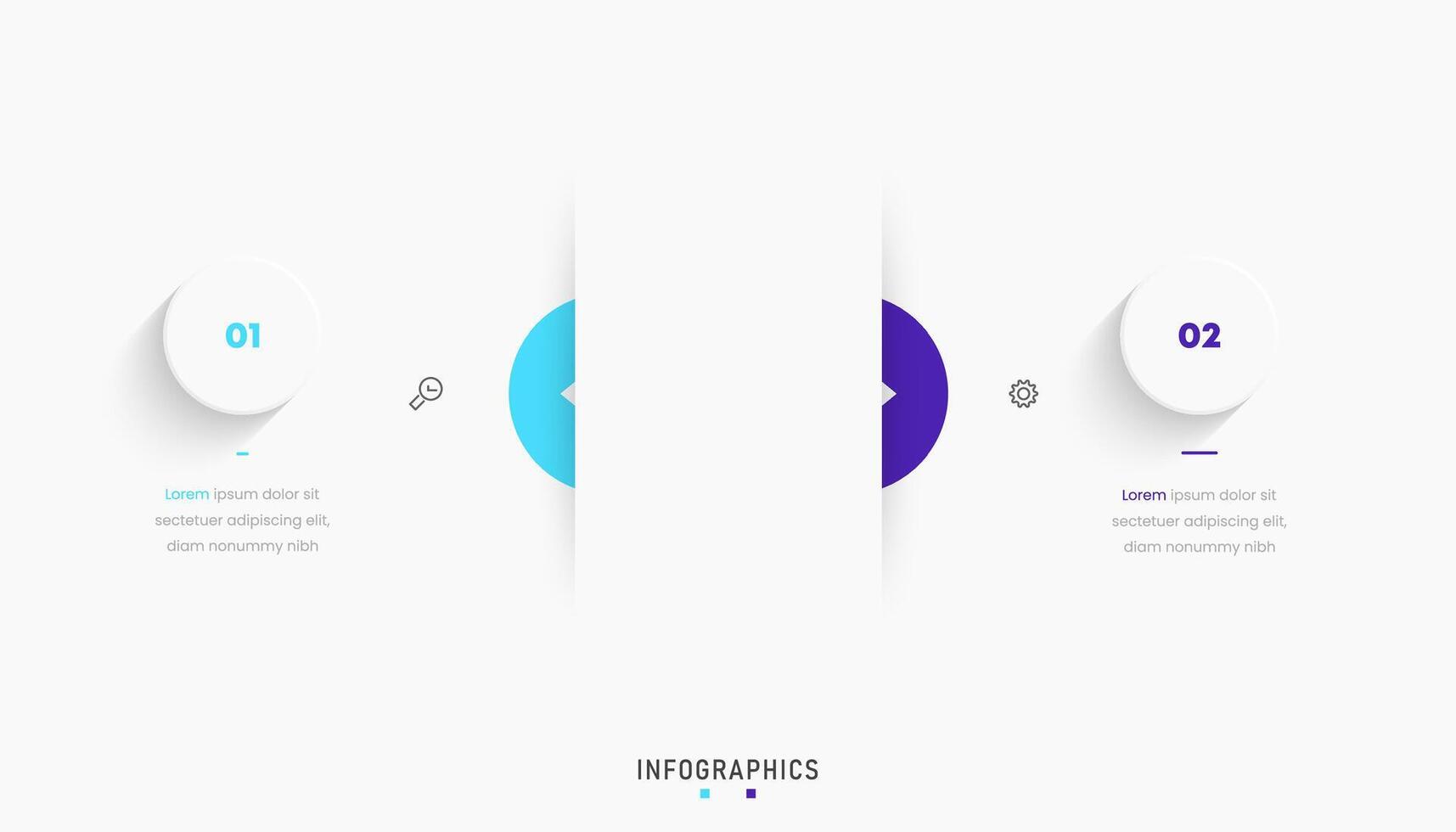 01

Lorem ipsum dolor sit sectetuer adipiscing elit, diam nonummy nibh

02

Lorem ipsum dolor sit sectetuer adipiscing elit, diam nonummy nibh

INFOGRAPHICS