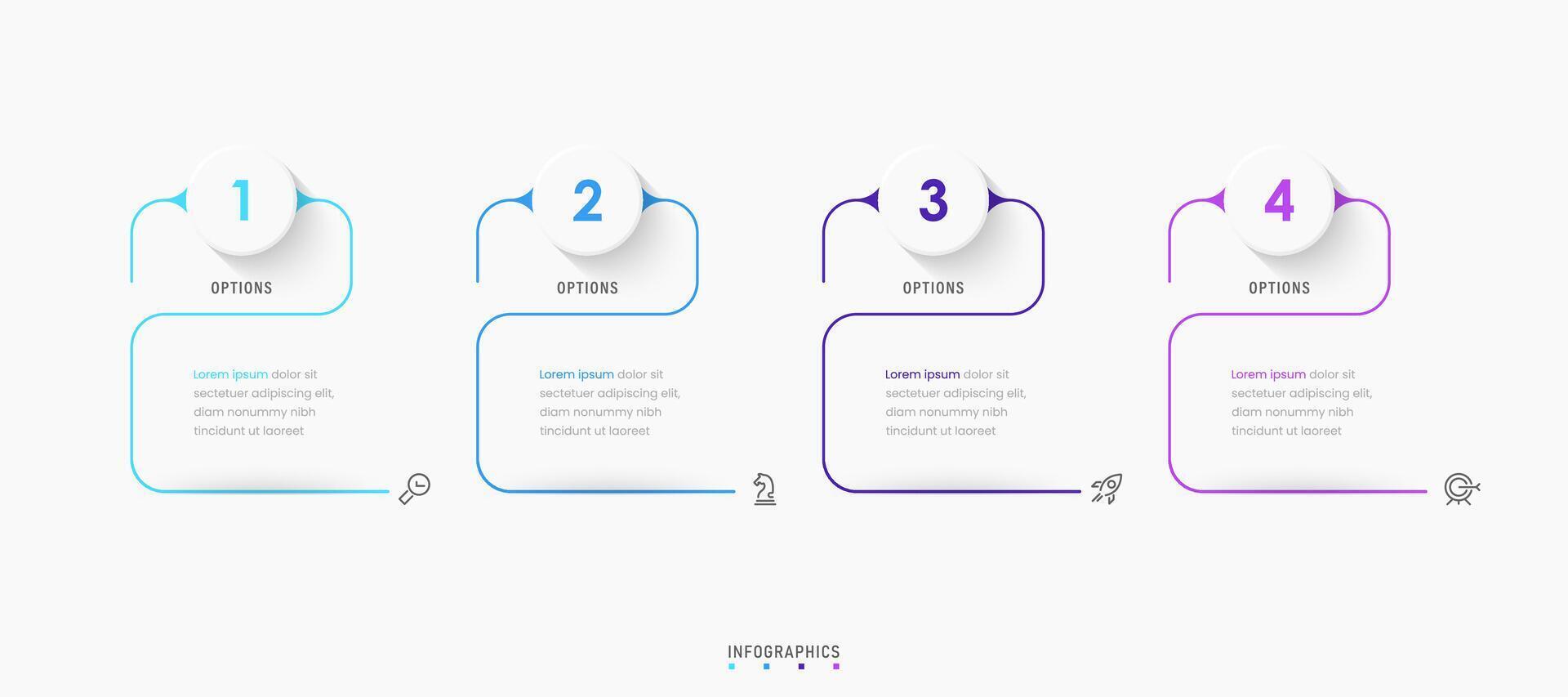 1

OPTIONS

Lorem ipsum dolor sit sectetuer adipiscing elit, diam nonummy nibh tincidunt ut laoreet

2

OPTIONS

Lorem ipsum dolor sit sectetuer adipiscing elit, diam nonummy nibh tincidunt ut laoreet

3

OPTIONS

Lorem ipsum dolor sit sectetuer adipiscing elit, diam nonummy nibh tincidunt ut laoreet

4

OPTIONS

Lorem ipsum dolor sit sectetuer adipiscing elit, diam nonummy nibh tincidunt ut laoreet

INFOGRAPHICS