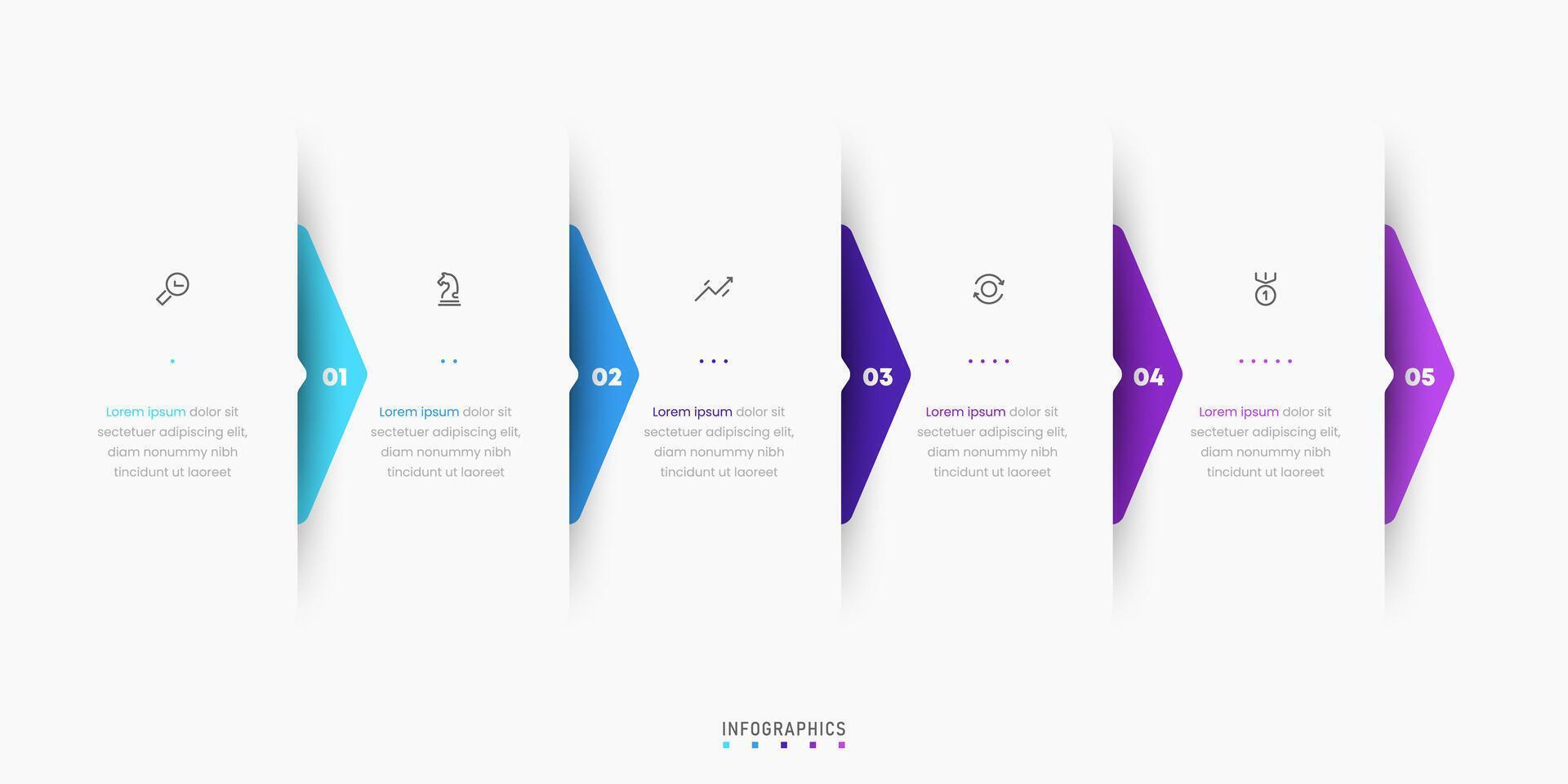 Lorem ipsum dolor sit sectetuer adipiscing elit, diam nonummy nibh tincidunt ut laoreet

01

Lorem ipsum dolor sit sectetuer adipiscing elit, diam nonummy nibh tincidunt ut laoreet

02

Lorem ipsum dolor sit sectetuer adipiscing elit, diam nonummy nibh tincidunt ut laoreet

03

Lorem ipsum dolor sit sectetuer adipiscing elit, diam nonummy nibh tincidunt ut laoreet

04

Lorem ipsum dolor sit sectetuer adipiscing elit, diam nonummy nibh tincidunt ut laoreet

05

INFOGRAPHICS