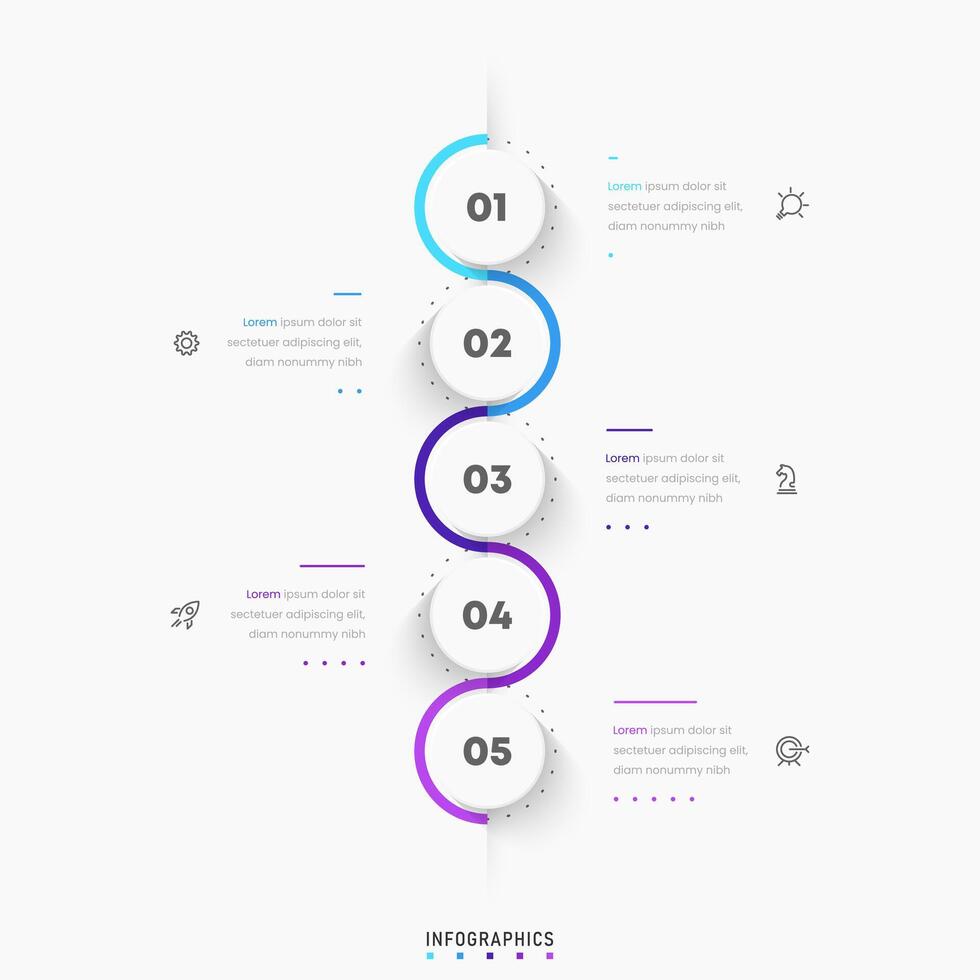 01

Lorem ipsum dolor sit sectetuer adipiscing elit, diam nonummy nibh

02

Lorem ipsum dolor sit sectetuer adipiscing elit, diam nonummy nibh

03

Lorem ipsum dolor sit sectetuer adipiscing elit, diam nonummy nibh

04

Lorem ipsum dolor sit sectetuer adipiscing elit, diam nonummy nibh

05

Lorem ipsum dolor sit sectetuer adipiscing elit, diam nonummy nibh

INFOGRAPHICS