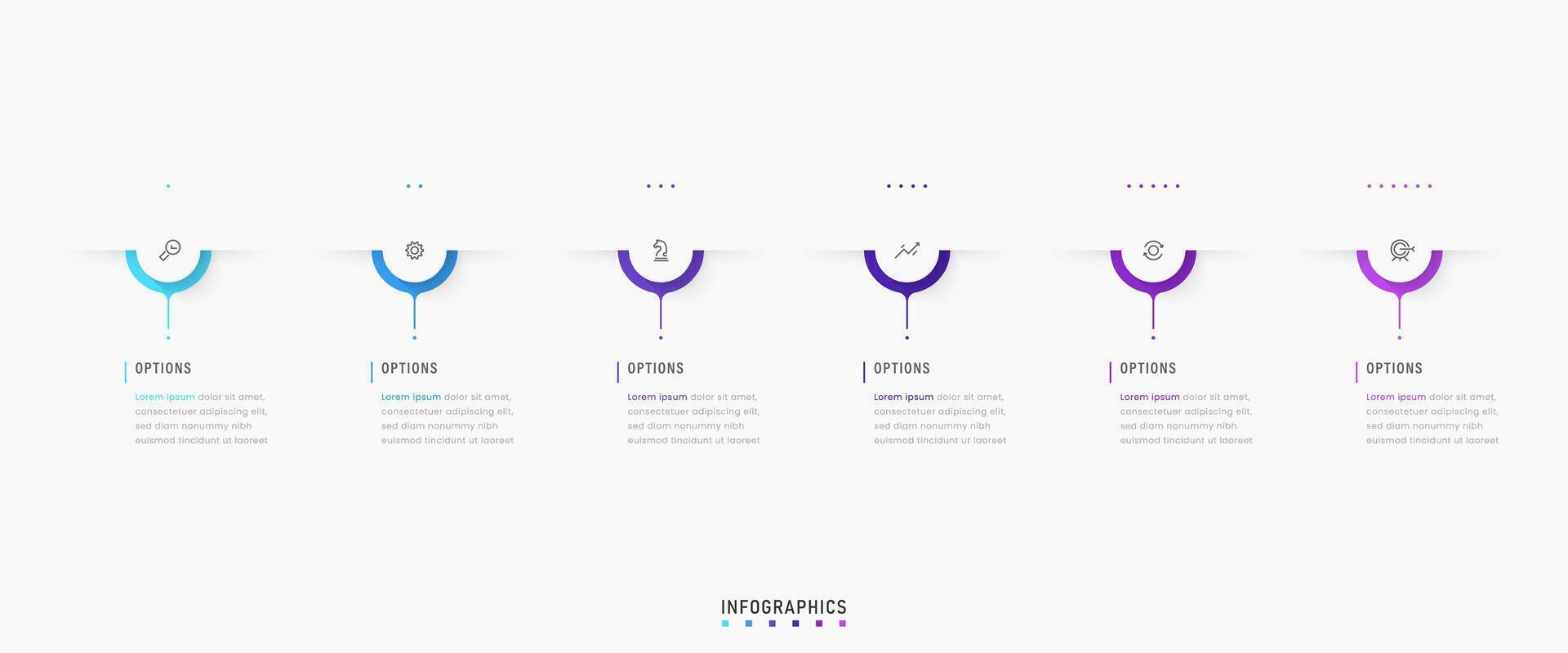 OPTIONS

Lorem ipsum dolor sit amet, consectetuer adipiscing elit, sed diam nonummy nibh euismod tincidunt ut laoreet

OPTIONS

Lorem ipsum dolor sit amet, consectetuer adipiscing elit, sed diam nonummy nibh euismod tincidunt ut laoreet

OPTIONS

Lorem ipsum dolor sit amet, consectetuer adipiscing elit, sed diam nonummy nibh euismod tincidunt ut laoreet

OPTIONS

Lorem ipsum dolor sit amet, consectetuer adipiscing elit, sed diam nonummy nibh euismod tincidunt ut laoreet

OPTIONS

Lorem ipsum dolor sit amet, consectetuer adipiscing elit, sed diam nonummy nibh euismod tincidunt ut laoreet

OPTIONS

Lorem ipsum dolor sit amet, consectetuer adipiscing elit, sed diam nonummy nibh euismod tincidunt ut laoreet

INFOGRAPHICS