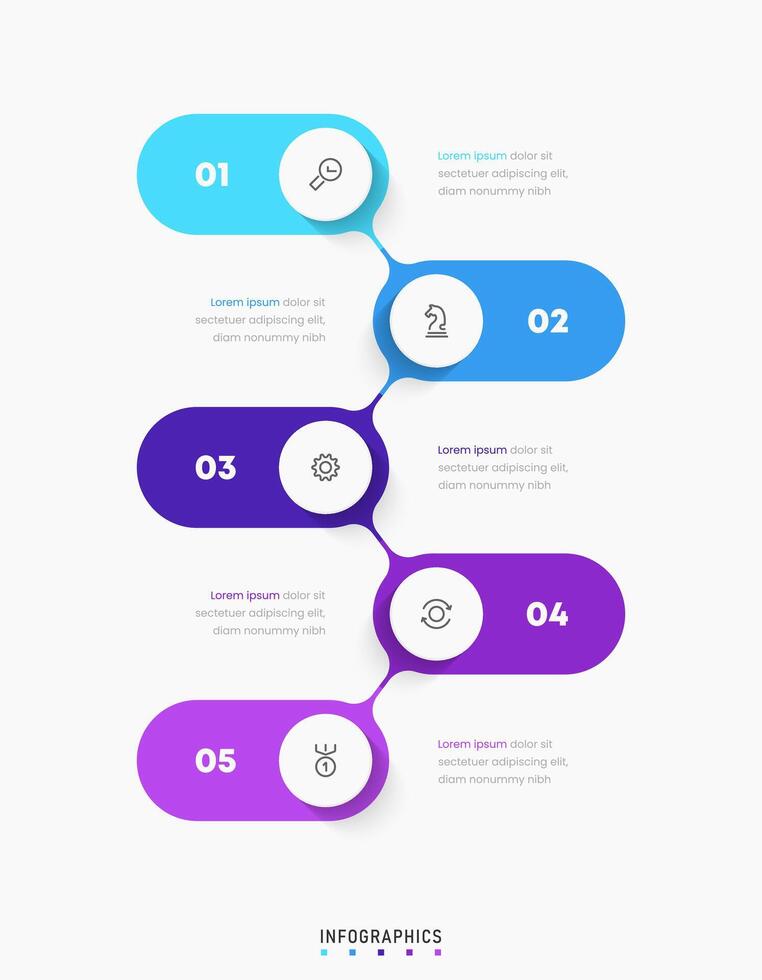 01

Lorem ipsum dolor sit sectetuer adipiscing elit, diam nonummy nibh

Lorem ipsum dolor sit sectetuer adipiscing elit, diam nonummy nibh

02

03

Lorem ipsum dolor sit sectetuer adipiscing elit, diam nonummy nibh

Lorem ipsum dolor sit sectetuer adipiscing elit, diam nonummy nibh

04

05

1

Lorem ipsum dolor sit sectetuer adipiscing elit, diam nonummy nibh

INFOGRAPHICS