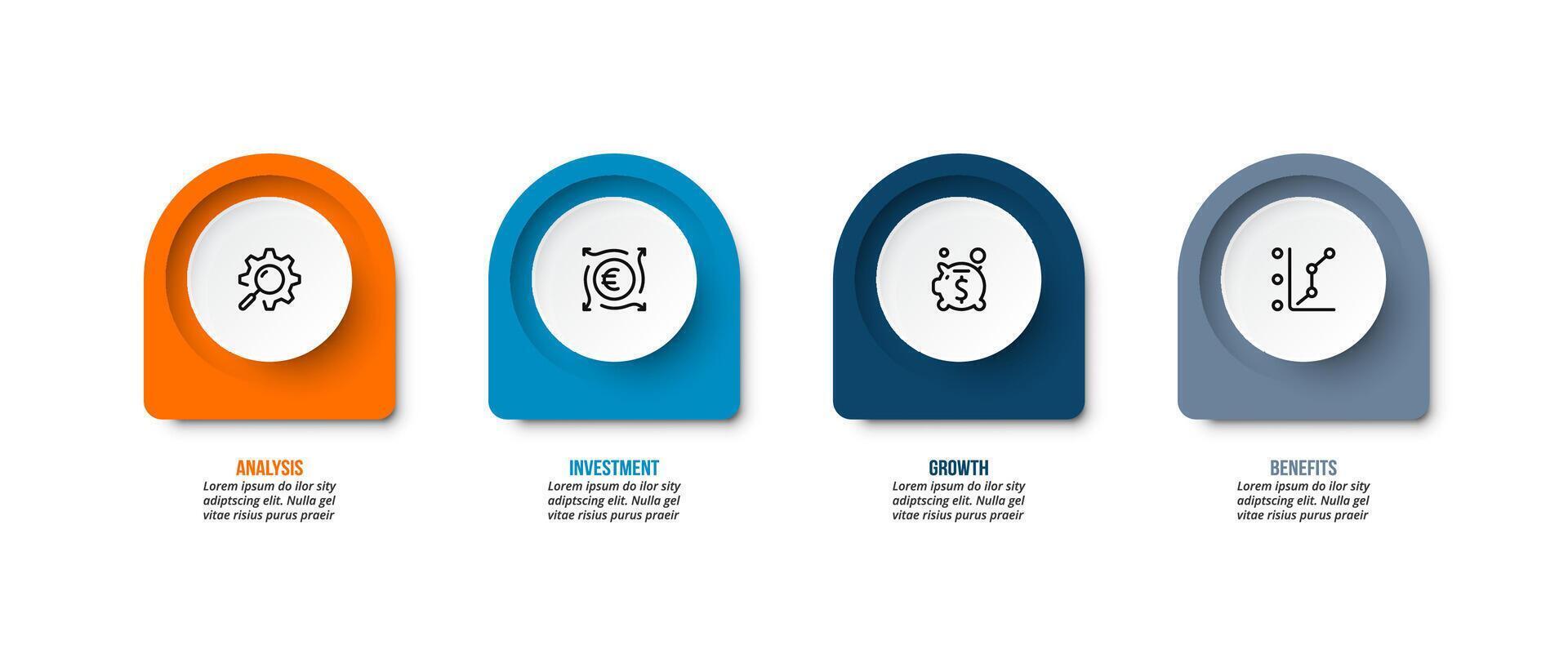 ANALYSIS
Lorem ipsum do ilor sity adiptscing elit. Nulla gel vitae risius purus praeir

INVESTMENT
Lorem ipsum do ilor sity adiptscing elit. Nulla gel vitae risius purus praeir

GROWTH
Lorem ipsum do ilor sity adiptscing elit. Nulla gel vitae risius purus praeir

BENEFITS
Lorem ipsum do ilor sity adiptscing elit. Nulla gel vitae risius purus praeir