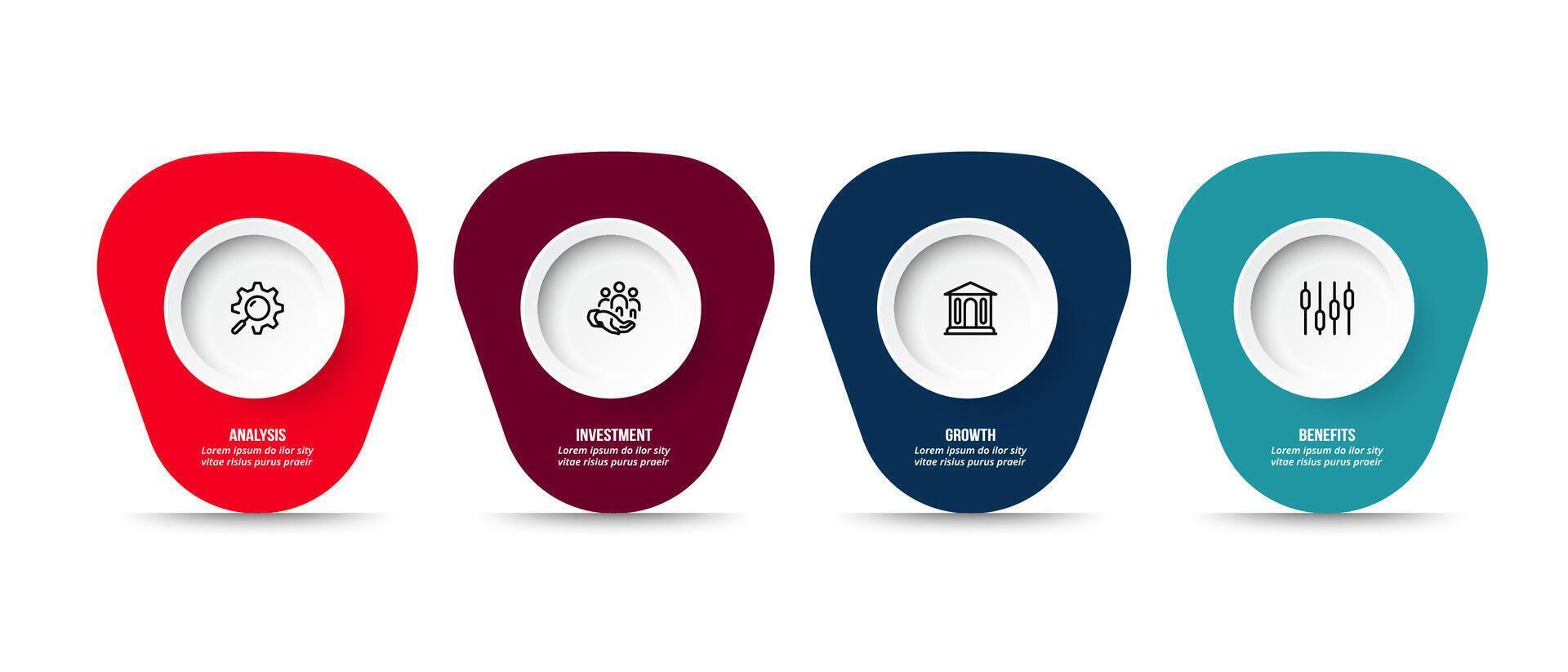 ANALYSIS
Lorem ipsum do ilor sity vitae risius purus praeir

INVESTMENT
Lorem ipsum do ilor sity vitae risius purus praeir

GROWTH
Lorem ipsum do ilor sity vitae risius purus praeir

BENEFITS
Lorem ipsum do ilor sity vitae risius purus praeir