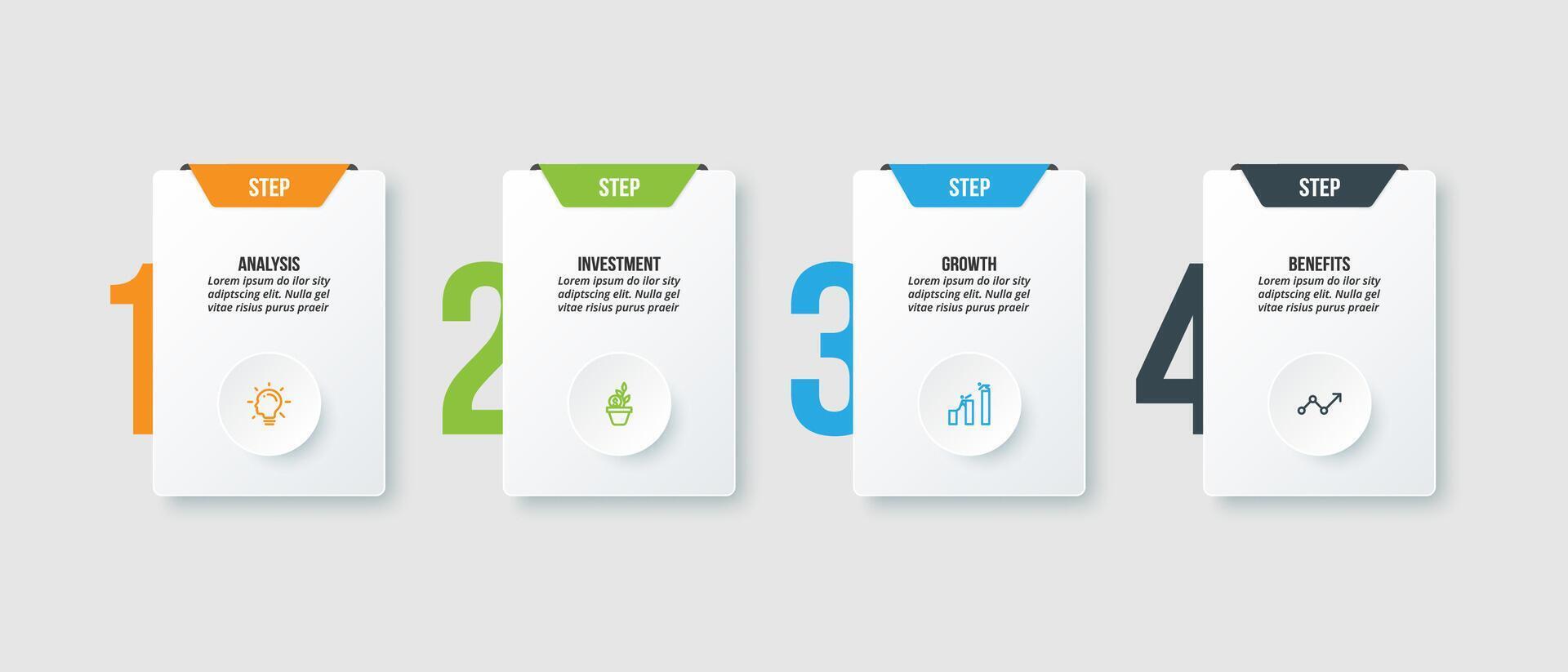 1
STEP
ANALYSIS
Lorem ipsum do ilor sity adiptscing elit. Nulla gel vitae risius purus praeir

2
STEP
INVESTMENT
Lorem ipsum do ilor sity adiptscing elit. Nulla gel vitae risius purus praeir

3
STEP
GROWTH
Lorem ipsum do ilor sity adiptscing elit. Nulla gel vitae risius purus praeir

4
STEP
BENEFITS
Lorem ipsum do ilor sity adiptscing elit. Nulla gel vitae risius purus praeir