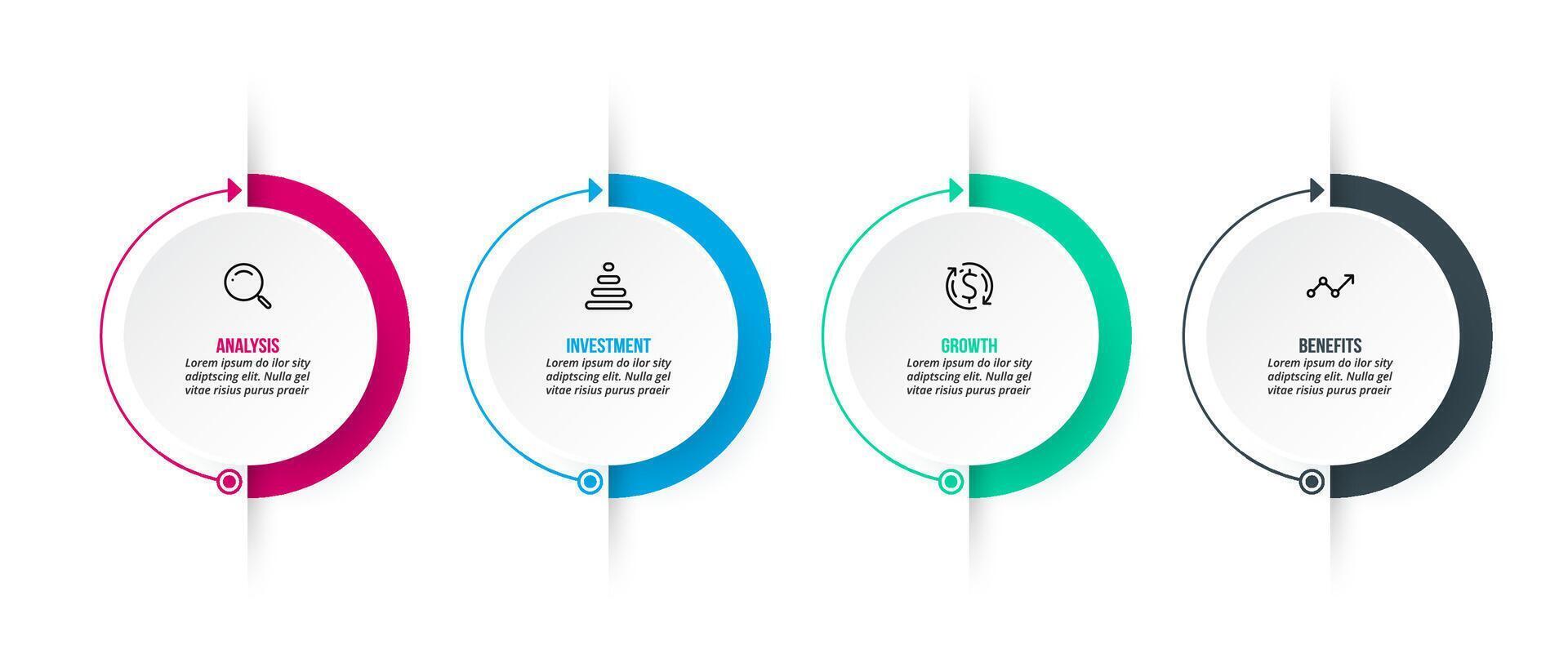 ANALYSIS
Lorem ipsum do ilor sity adiptscing elit. Nulla gel vitae risius purus praeir

INVESTMENT
Lorem ipsum do ilor sity adiptscing elit. Nulla gel vitae risius purus praeir

GROWTH
Lorem ipsum do ilor sity adiptscing elit. Nulla gel vitae risius purus praeir

BENEFITS
Lorem ipsum do ilor sity adiptscing elit. Nulla gel vitae risius purus praeir