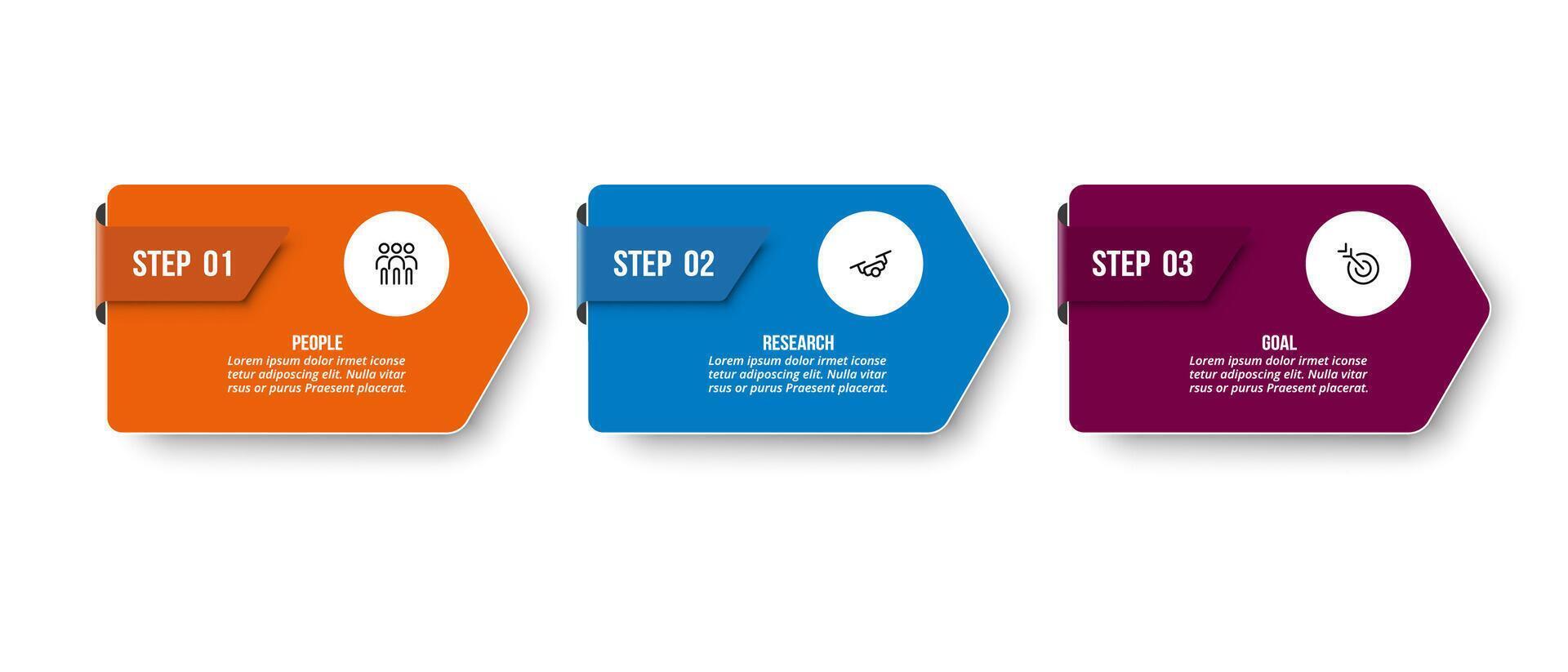 STEP 01

PEOPLE
Lorem ipsum dolor irmet iconse tetur adiposcing elit. Nulla vitar rsus or purus Praesent placerat.

STEP 02

RESEARCH
Lorem ipsum dolor irmet iconse tetur adiposcing elit. Nulla vitar rsus or purus Praesent placerat.

STEP 03

GOAL
Lorem ipsum dolor irmet iconse tetur adiposcing elit. Nulla vitar rsus or purus Praesent placerat.