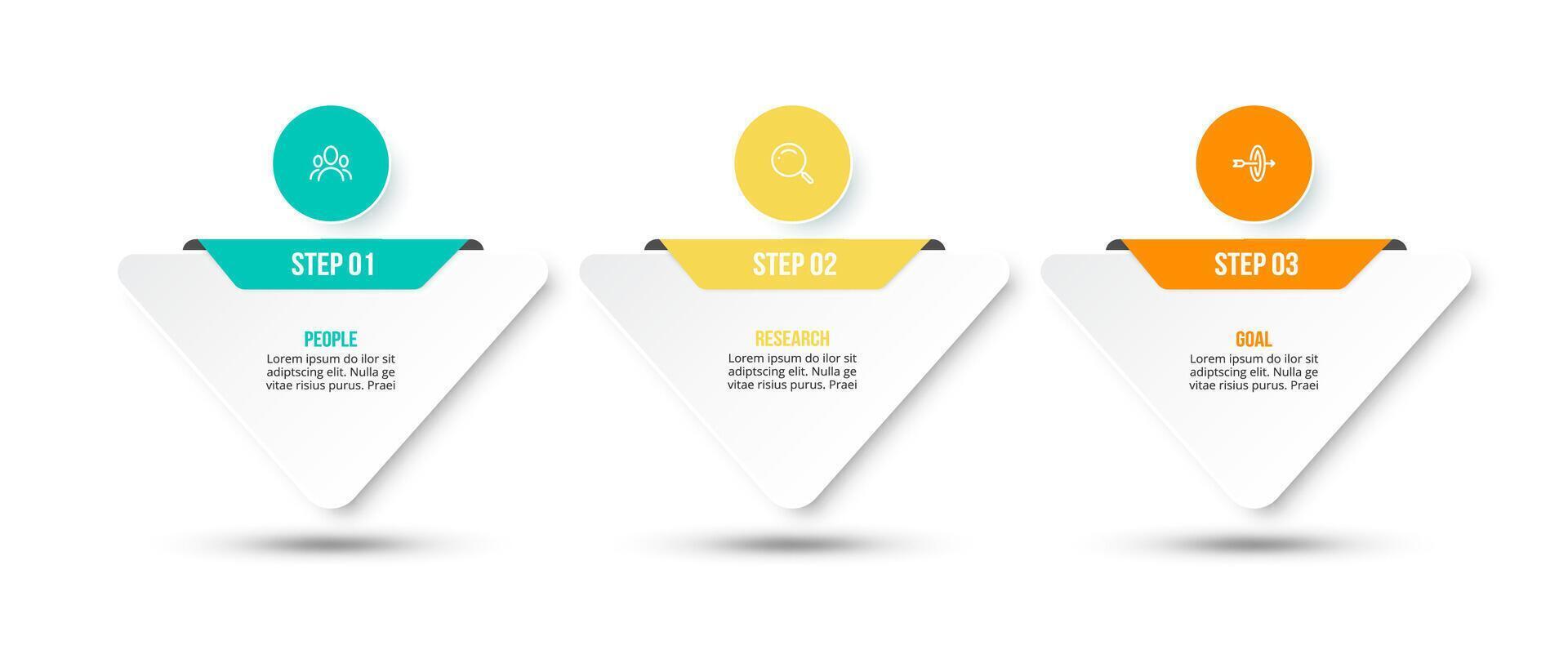 STEP 01

PEOPLE

Lorem ipsum do ilor sit adiptscing elit. Nulla ge vitae risius purus. Praei

STEP 02

RESEARCH

Lorem ipsum do ilor sit adiptscing elit. Nulla ge vitae risius purus. Praei

STEP 03

GOAL

Lorem ipsum do ilor sit adiptscing elit. Nulla ge vitae risius purus. Praei