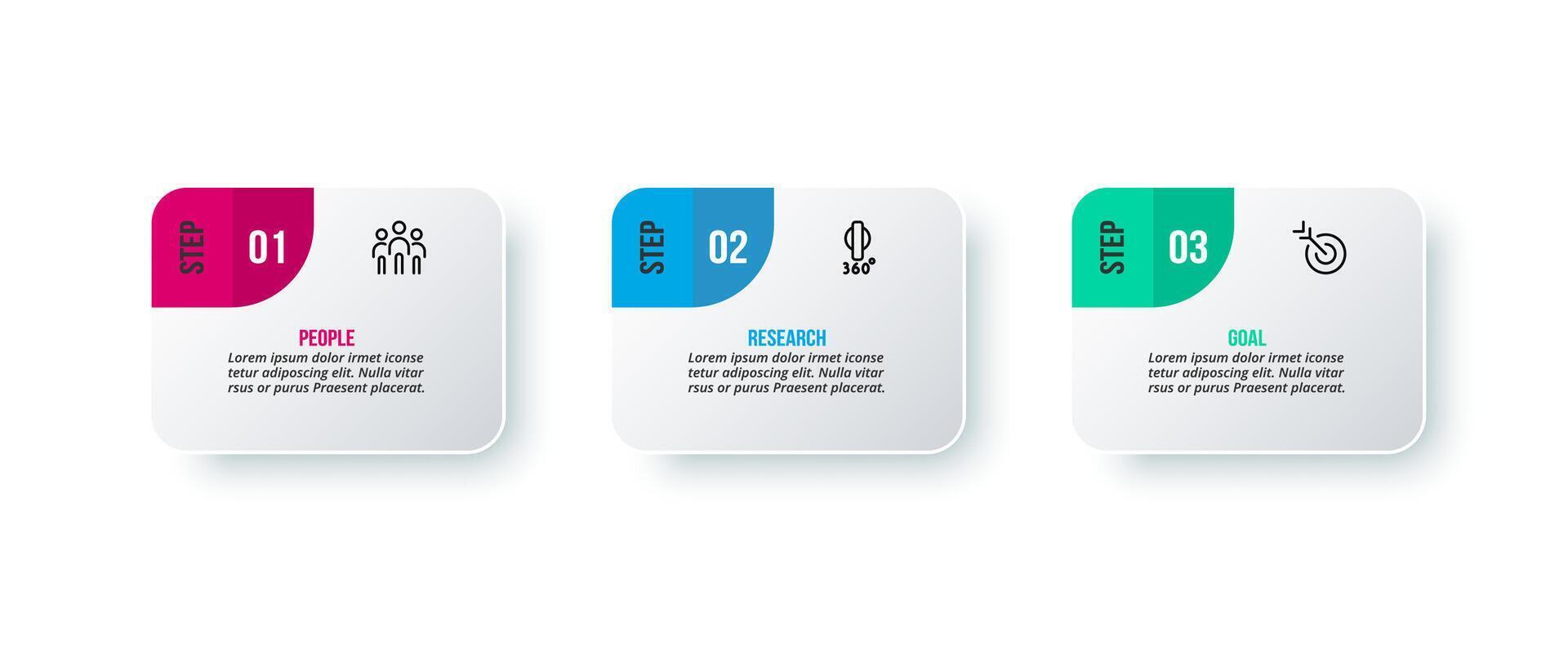 STEP 01

PEOPLE

Lorem ipsum dolor irmet iconse tetur adiposcing elit. Nulla vitar rsus or purus Praesent placerat.

STEP 02

360°

RESEARCH

Lorem ipsum dolor irmet iconse tetur adiposcing elit. Nulla vitar rsus or purus Praesent placerat.

STEP 03

GOAL

Lorem ipsum dolor irmet iconse tetur adiposcing elit. Nulla vitar rsus or purus Praesent placerat.