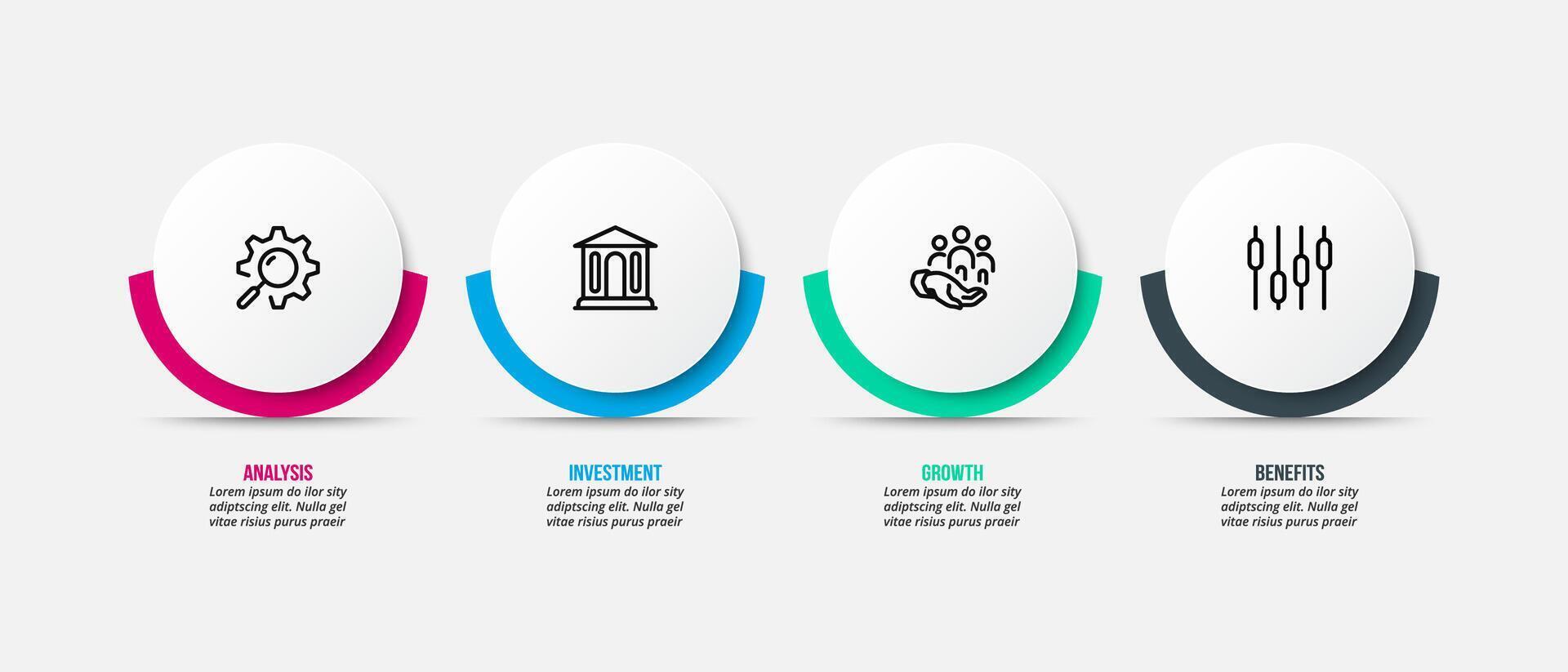 ANALYSIS
Lorem ipsum do ilor sity adiptscing elit. Nulla gel vitae risius purus praeir

INVESTMENT
Lorem ipsum do ilor sity adiptscing elit. Nulla gel vitae risius purus praeir

GROWTH
Lorem ipsum do ilor sity adiptscing elit. Nulla gel vitae risius purus praeir

BENEFITS
Lorem ipsum do ilor sity adiptscing elit. Nulla gel vitae risius purus praeir