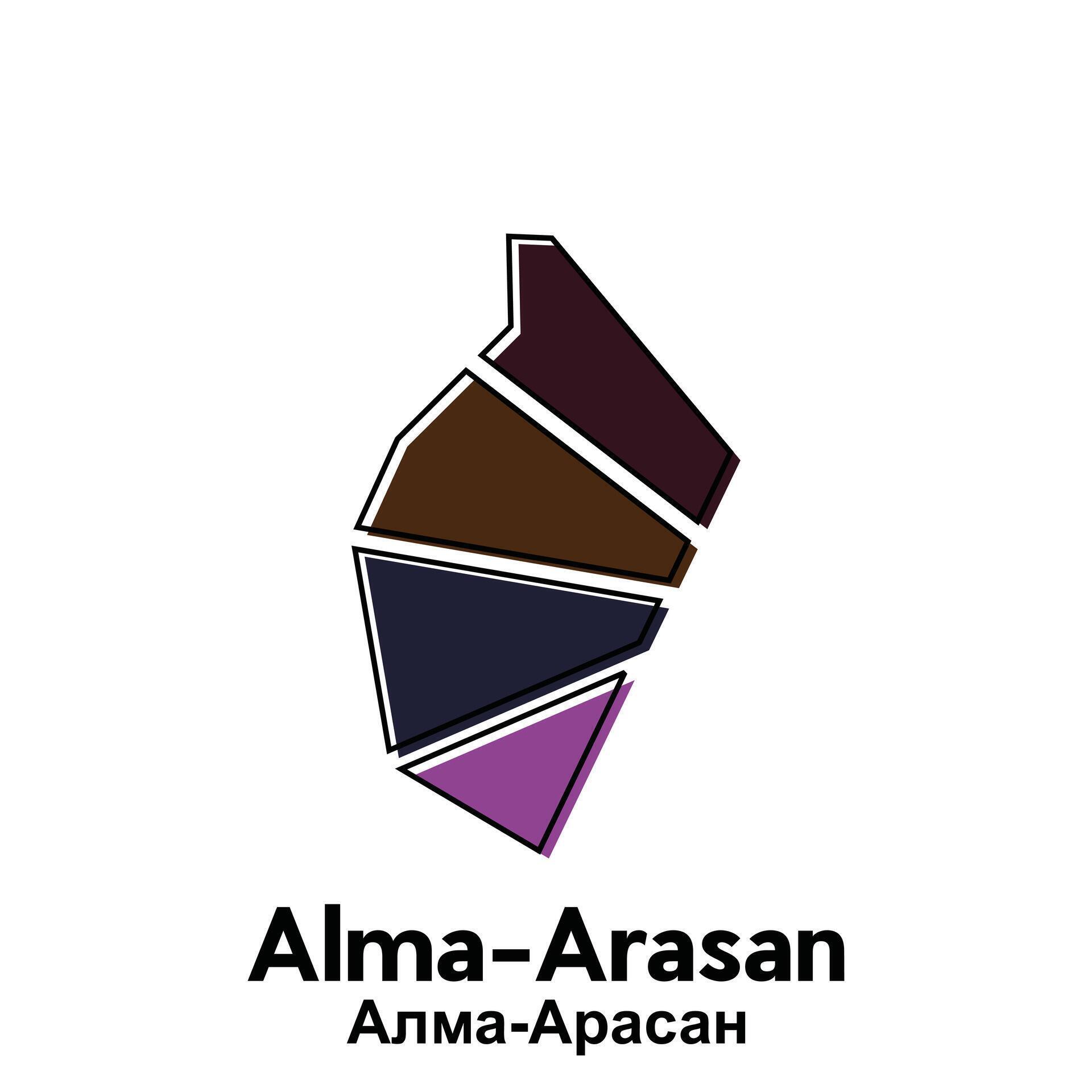 Alma-Arasan
Алма-Арасан