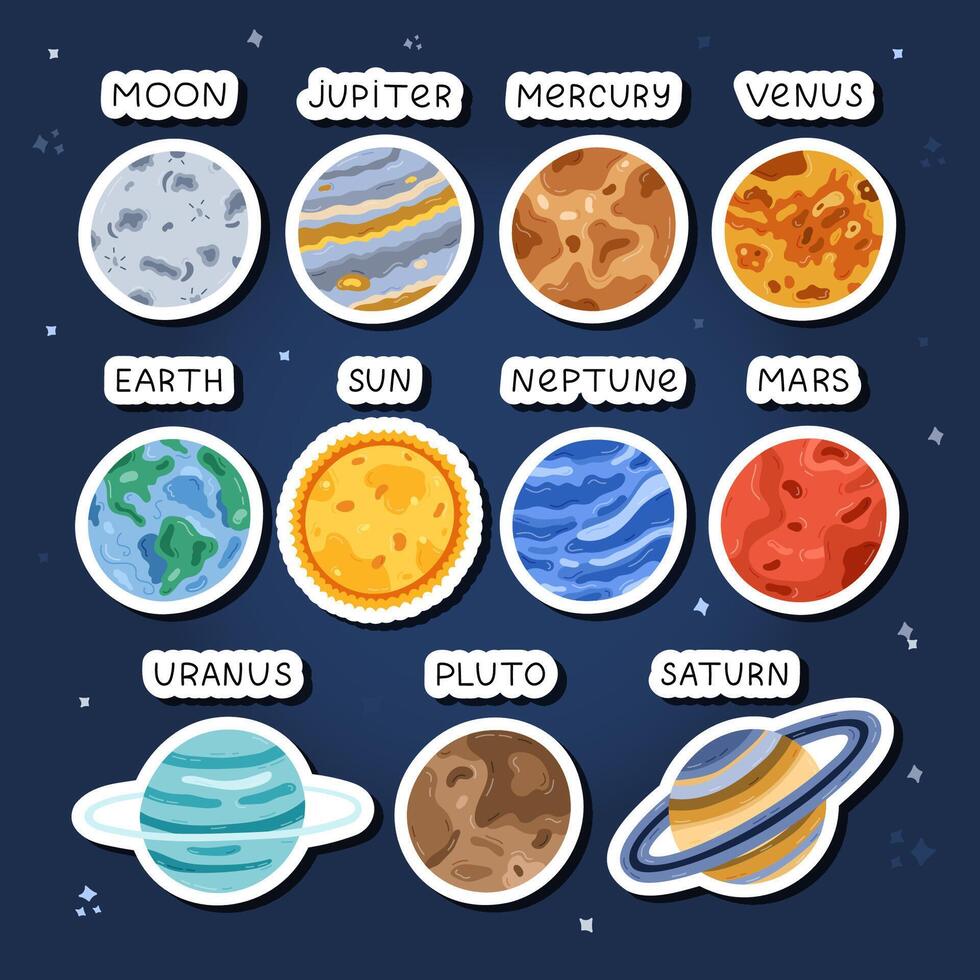 MOON JUPITER MERCURY VENUS

EARTH SUN NEPTUNE MARS

URANUS PLUTO SATURN