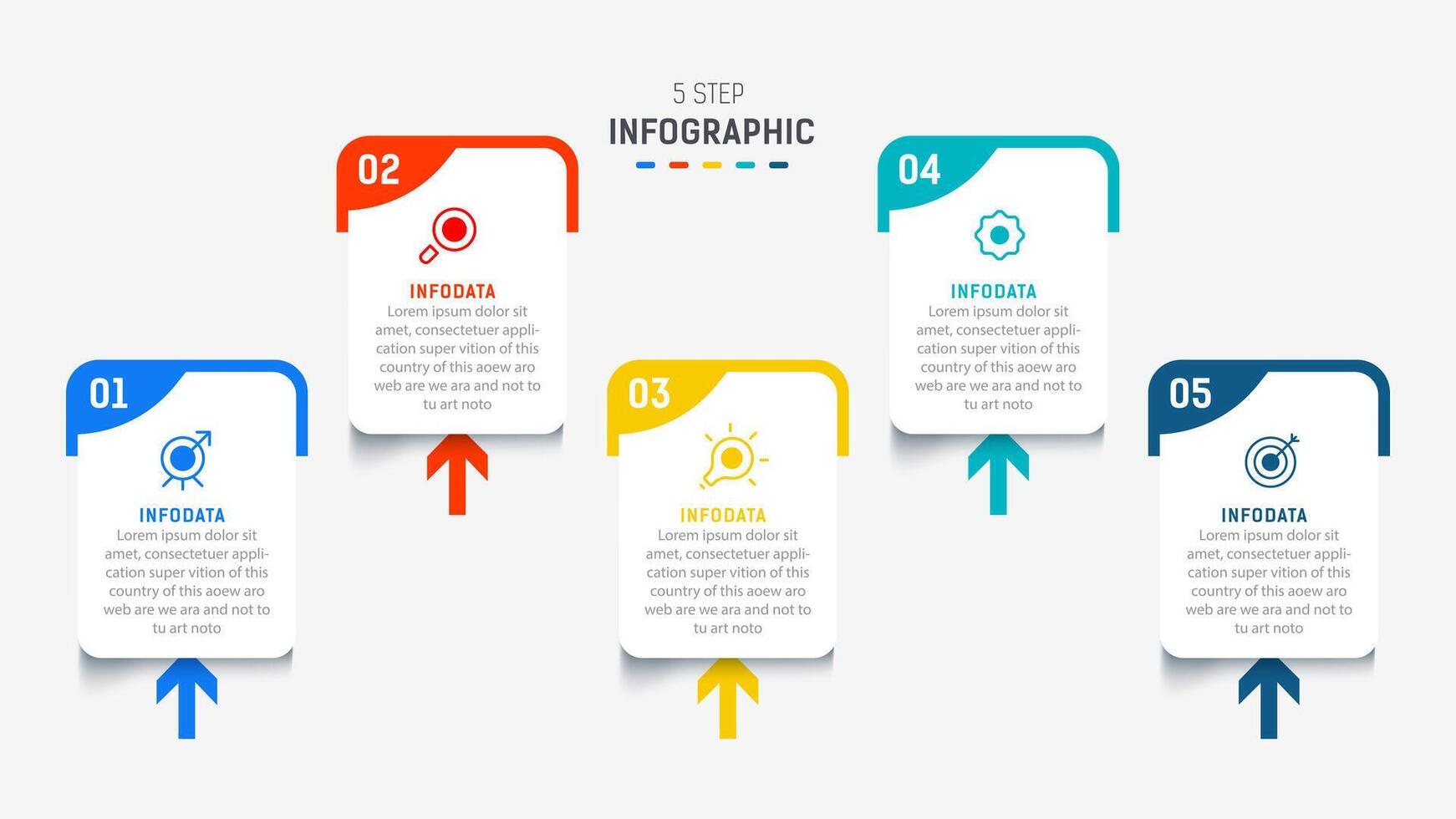 5 STEP
INFOGRAPHIC

01
INFODATA
Lorem ipsum dolor sit amet, consectetuer application super vition of this country of this aoew aro web are we ara and not to tu art noto

02
INFODATA
Lorem ipsum dolor sit amet, consectetuer application super vition of this country of this aoew aro web are we ara and not to tu art noto

03
INFODATA
Lorem ipsum dolor sit amet, consectetuer application super vition of this country of this aoew aro web are we ara and not to tu art noto

04
INFODATA
Lorem ipsum dolor sit amet, consectetuer application super vition of this country of this aoew aro web are we ara and not to tu art noto

05
INFODATA
Lorem ipsum dolor sit amet, consectetuer application super vition of this country of this aoew aro web are we ara and not to tu art noto