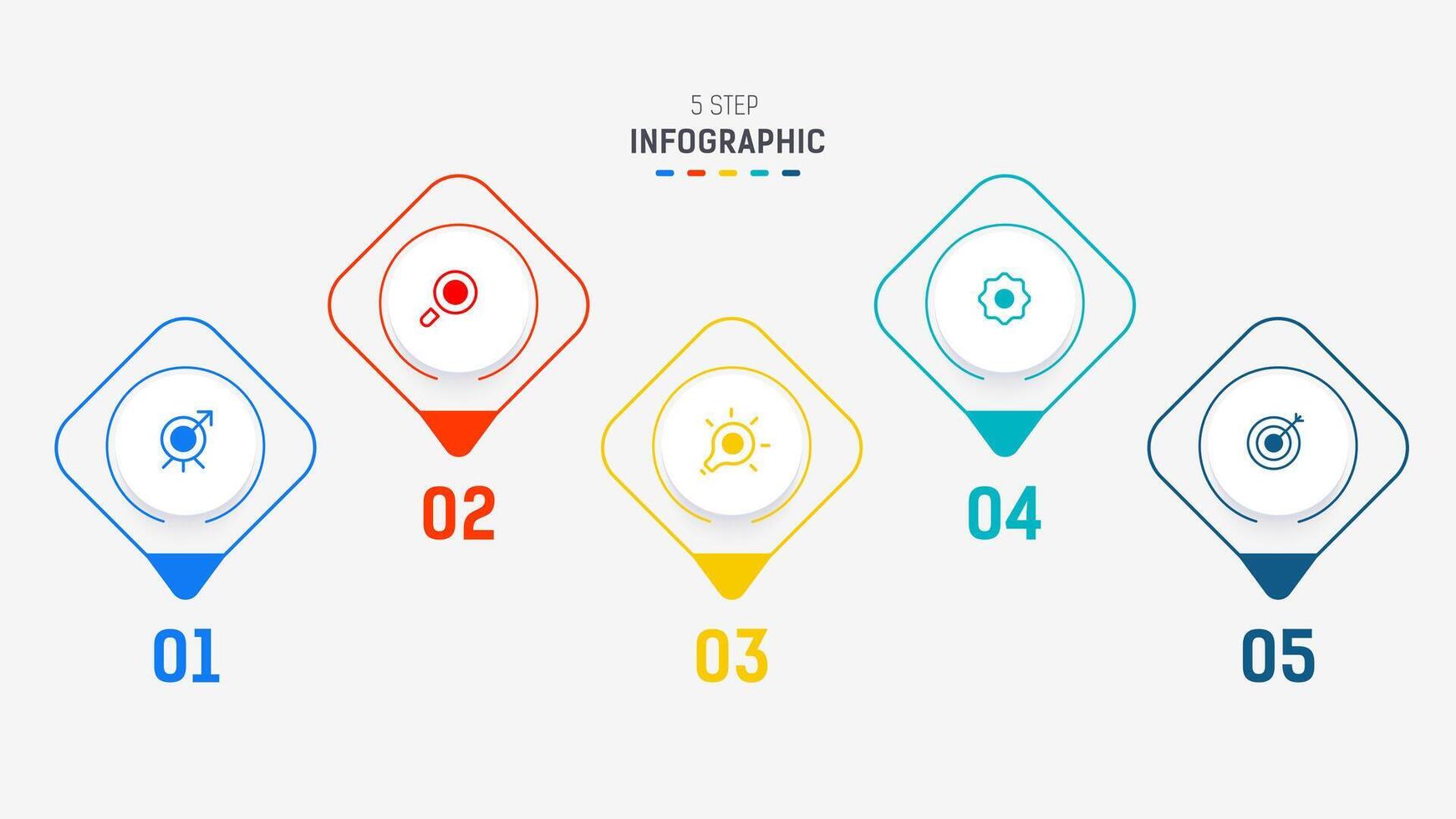 5 STEP
INFOGRAPHIC

01

02

03

04

05