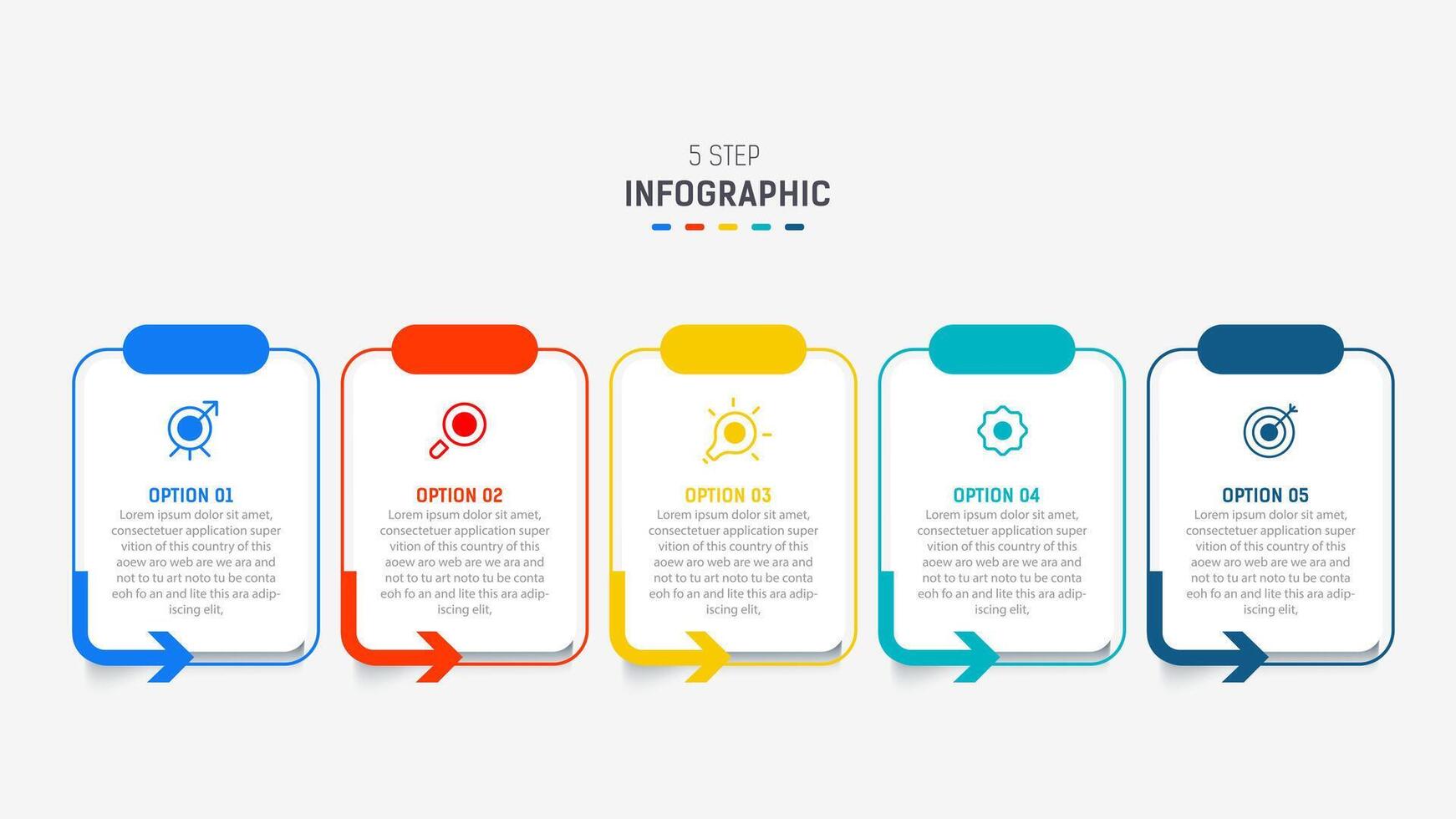 5 STEP
INFOGRAPHIC

OPTION 01
Lorem ipsum dolor sit amet, consectetuer application super vition of this country of this aoew aro web are we ara and not to tu art noto tu be conta eoh fo an and lite this ara adipiscing elit,

OPTION 02
Lorem ipsum dolor sit amet, consectetuer application super vition of this country of this aoew aro web are we ara and not to tu art noto tu be conta eoh fo an and lite this ara adipiscing elit,

OPTION 03
Lorem ipsum dolor sit amet, consectetuer application super vition of this country of this aoew aro web are we ara and not to tu art noto tu be conta eoh fo an and lite this ara adipiscing elit,

OPTION 04
Lorem ipsum dolor sit amet, consectetuer application super vition of this country of this aoew aro web are we ara and not to tu art noto tu be conta eoh fo an and lite this ara adipiscing elit,

OPTION 05
Lorem ipsum dolor sit amet, consectetuer application super vition of this country of this aoew aro web are we ara and not to tu art noto tu be conta eoh fo an and lite this ara adipiscing elit,