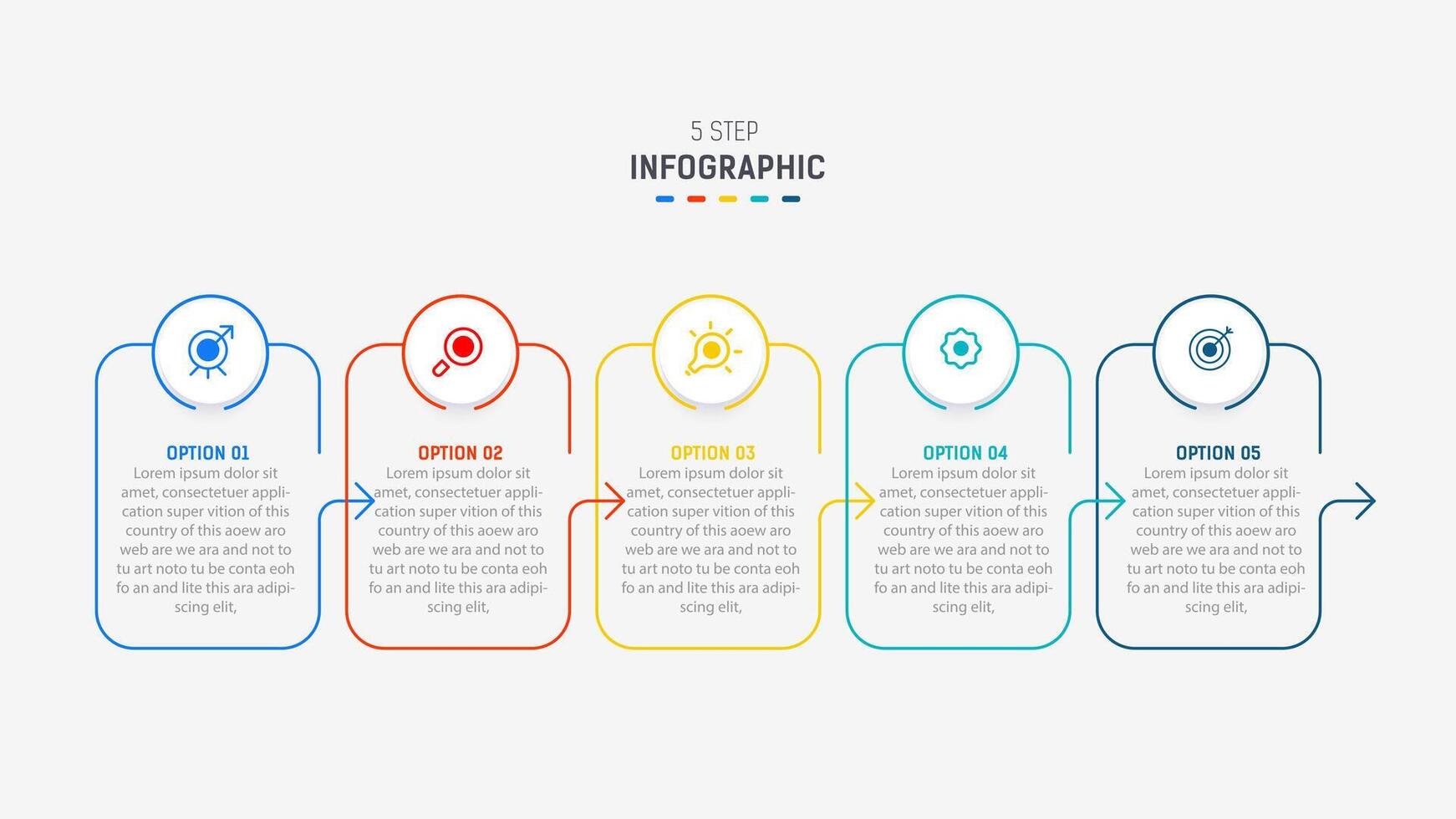 5 STEP
INFOGRAPHIC

OPTION 01
Lorem ipsum dolor sit amet, consectetuer application super vition of this country of this aoew aro web are we ara and not to tu art noto tu be conta eoh fo an and lite this ara adipiscing elit,

OPTION 02
Lorem ipsum dolor sit amet, consectetuer application super vition of this country of this aoew aro web are we ara and not to tu art noto tu be conta eoh fo an and lite this ara adipiscing elit,

OPTION 03
Lorem ipsum dolor sit amet, consectetuer application super vition of this country of this aoew aro web are we ara and not to tu art noto tu be conta eoh fo an and lite this ara adipiscing elit,

OPTION 04
Lorem ipsum dolor sit amet, consectetuer application super vition of this country of this aoew aro web are we ara and not to tu art noto tu be conta eoh fo an and lite this ara adipiscing elit,

OPTION 05
Lorem ipsum dolor sit amet, consectetuer application super vition of this country of this aoew aro web are we ara and not to tu art noto tu be conta eoh fo an and lite this ara adipiscing elit,