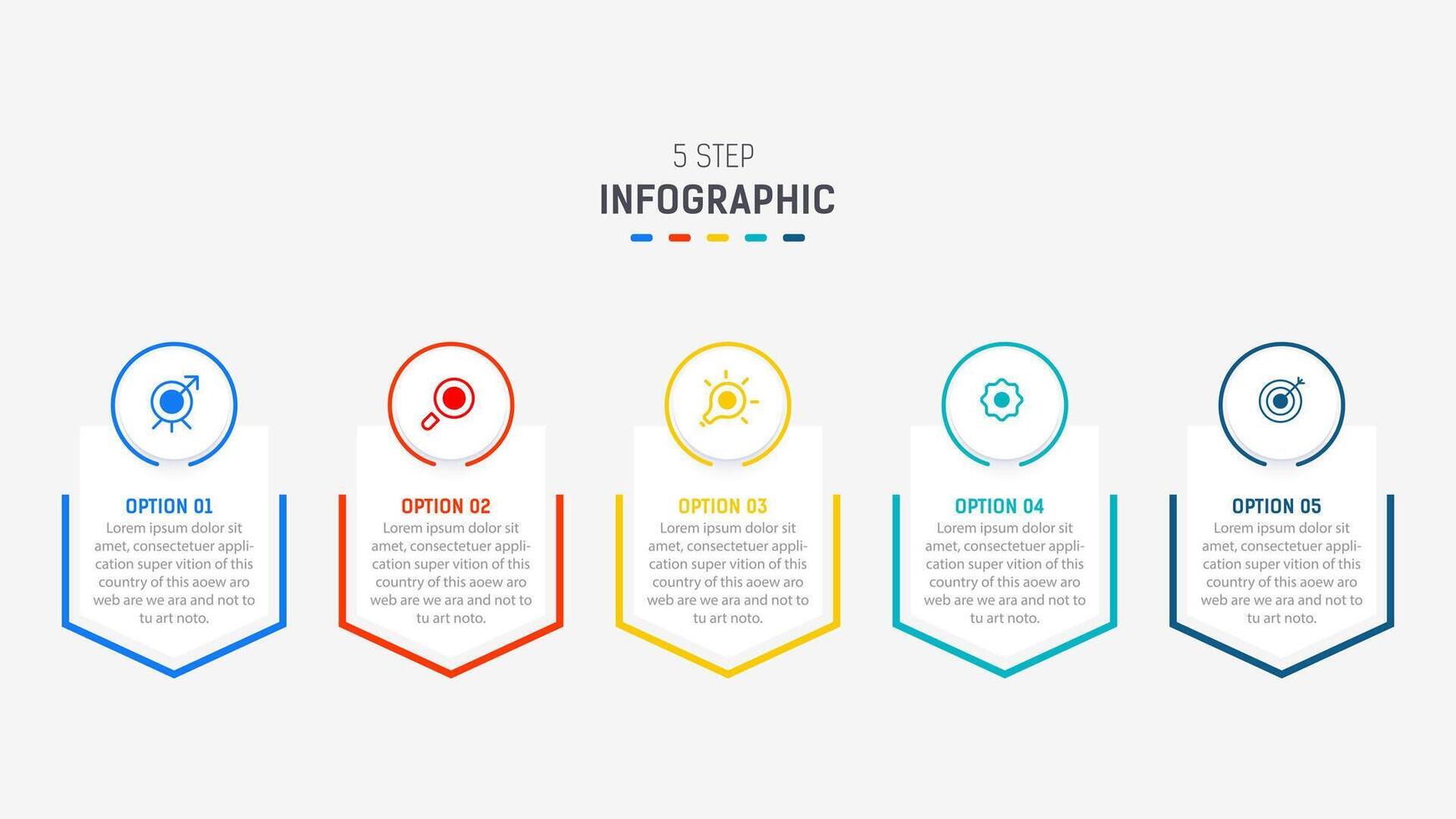 5 STEP
INFOGRAPHIC

OPTION 01
Lorem ipsum dolor sit amet, consectetuer application super vition of this country of this aoew aro web are we ara and not to tu art noto.

OPTION 02
Lorem ipsum dolor sit amet, consectetuer application super vition of this country of this aoew aro web are we ara and not to tu art noto.

OPTION 03
Lorem ipsum dolor sit amet, consectetuer application super vition of this country of this aoew aro web are we ara and not to tu art noto.

OPTION 04
Lorem ipsum dolor sit amet, consectetuer application super vition of this country of this aoew aro web are we ara and not to tu art noto.

OPTION 05
Lorem ipsum dolor sit amet, consectetuer application super vition of this country of this aoew aro web are we ara and not to tu art noto.