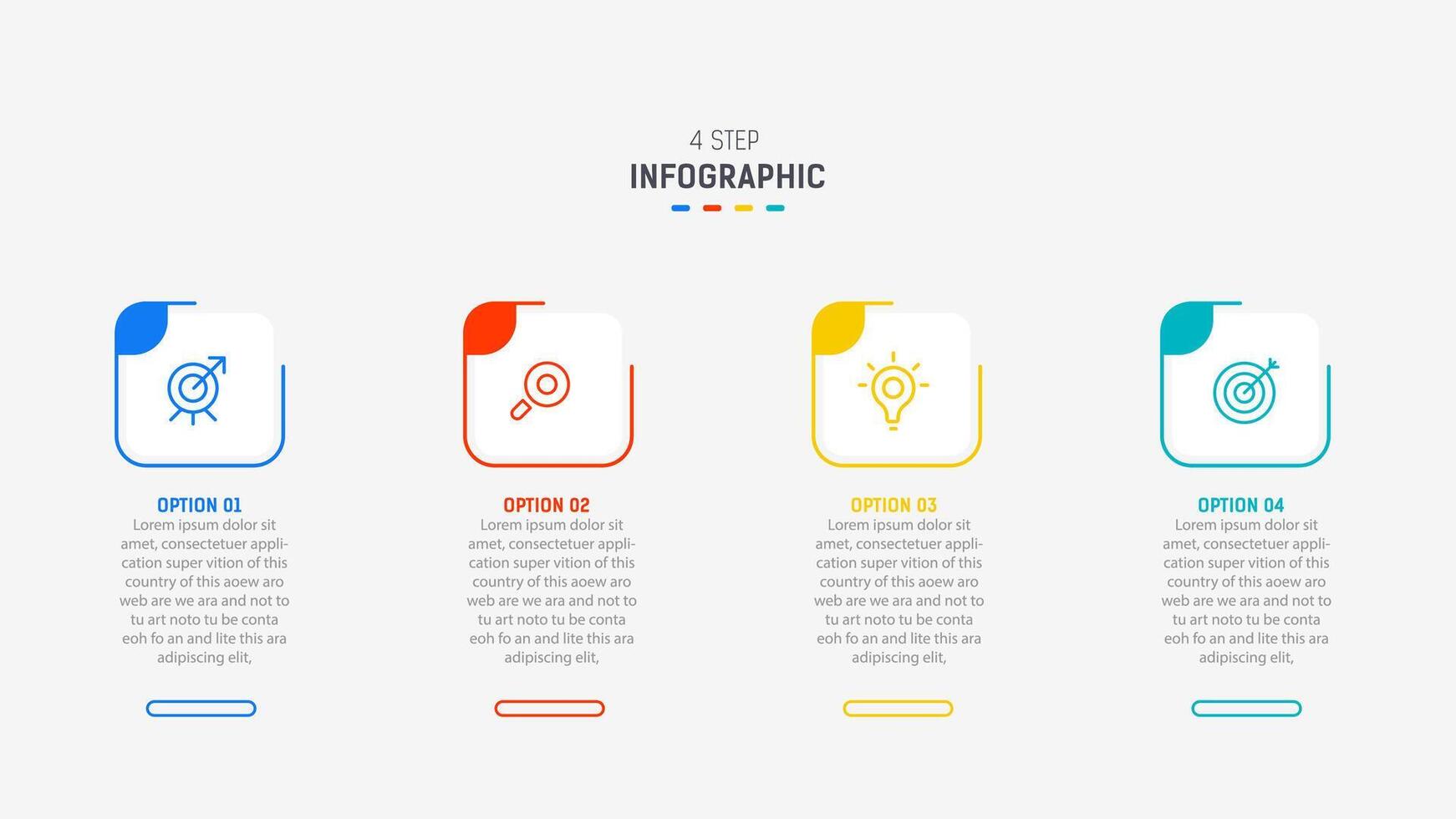 4 STEP
INFOGRAPHIC

OPTION 01
Lorem ipsum dolor sit amet, consectetuer application super vition of this country of this aoew aro web are we ara and not to tu art noto tu be conta eoh fo an and lite this ara adipiscing elit,

OPTION 02
Lorem ipsum dolor sit amet, consectetuer application super vition of this country of this aoew aro web are we ara and not to tu art noto tu be conta eoh fo an and lite this ara adipiscing elit,

OPTION 03
Lorem ipsum dolor sit amet, consectetuer application super vition of this country of this aoew aro web are we ara and not to tu art noto tu be conta eoh fo an and lite this ara adipiscing elit,

OPTION 04
Lorem ipsum dolor sit amet, consectetuer application super vition of this country of this aoew aro web are we ara and not to tu art noto tu be conta eoh fo an and lite this ara adipiscing elit,