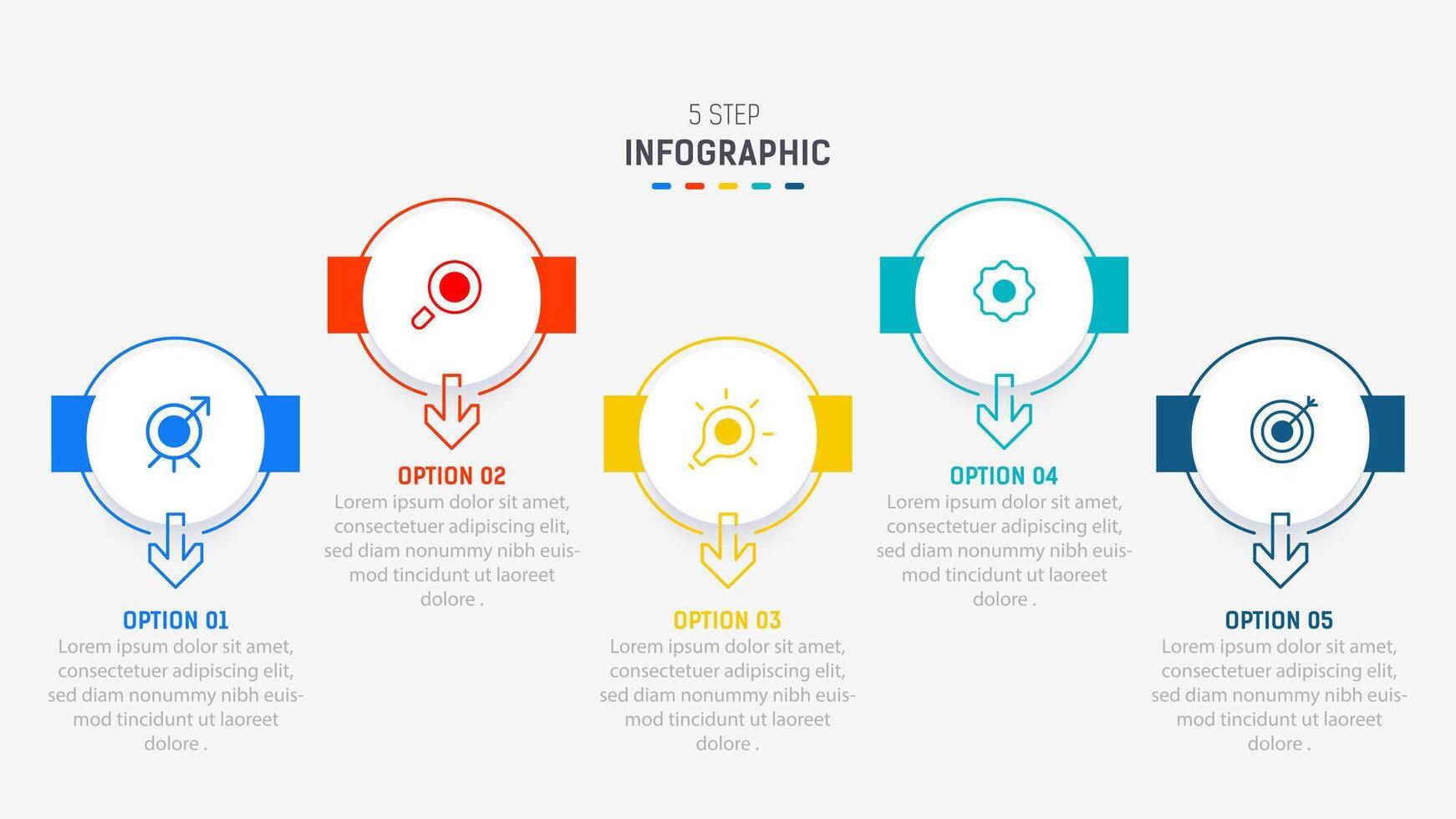 5 STEP
INFOGRAPHIC

OPTION 01
Lorem ipsum dolor sit amet, consectetuer adipiscing elit, sed diam nonummy nibh euismod tincidunt ut laoreet dolore .

OPTION 02
Lorem ipsum dolor sit amet, consectetuer adipiscing elit, sed diam nonummy nibh euismod tincidunt ut laoreet dolore .

OPTION 03
Lorem ipsum dolor sit amet, consectetuer adipiscing elit, sed diam nonummy nibh euismod tincidunt ut laoreet dolore .

OPTION 04
Lorem ipsum dolor sit amet, consectetuer adipiscing elit, sed diam nonummy nibh euismod tincidunt ut laoreet dolore .

OPTION 05
Lorem ipsum dolor sit amet, consectetuer adipiscing elit, sed diam nonummy nibh euismod tincidunt ut laoreet dolore .