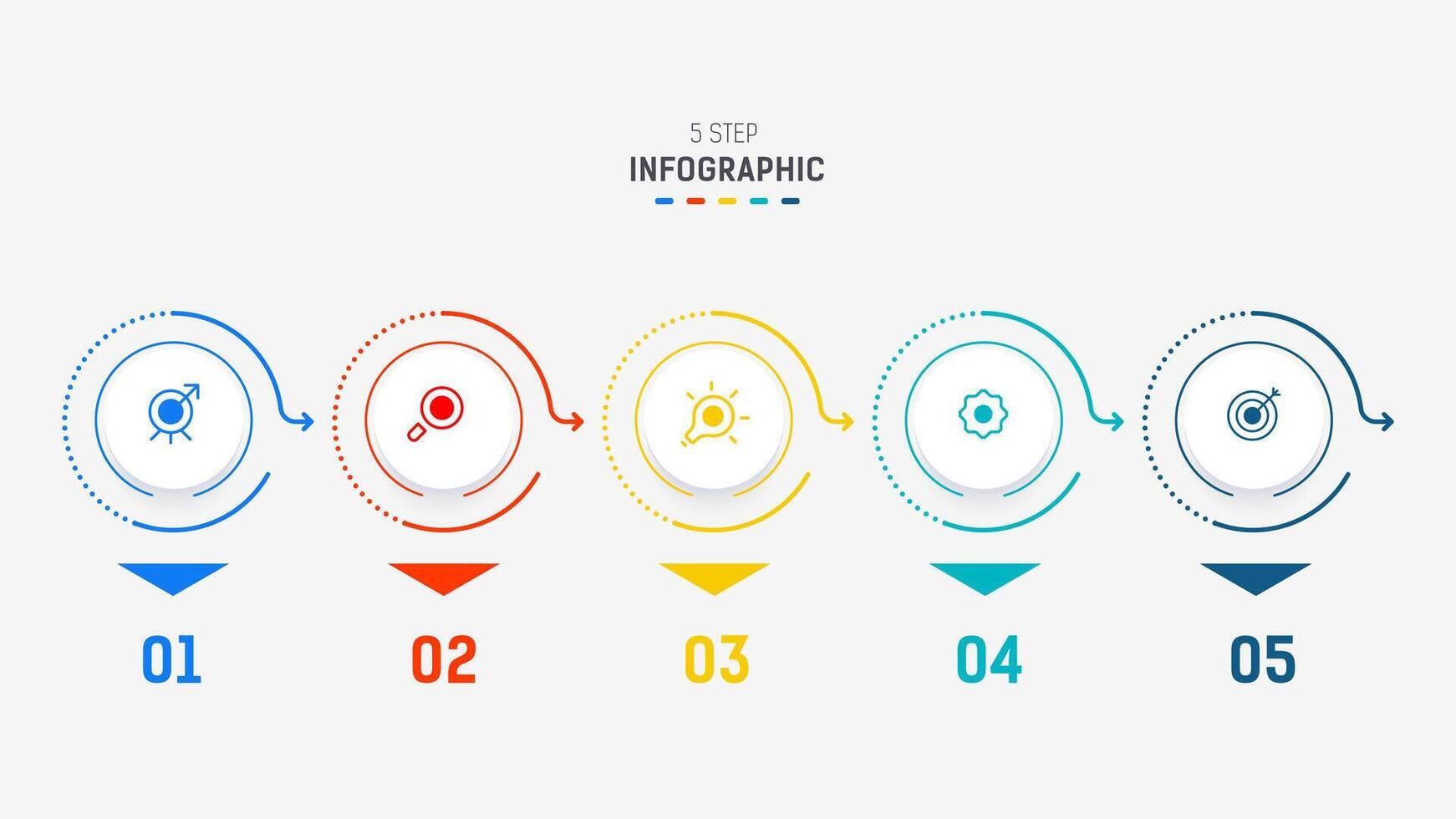 5 STEP
INFOGRAPHIC

01

02

03

04

05