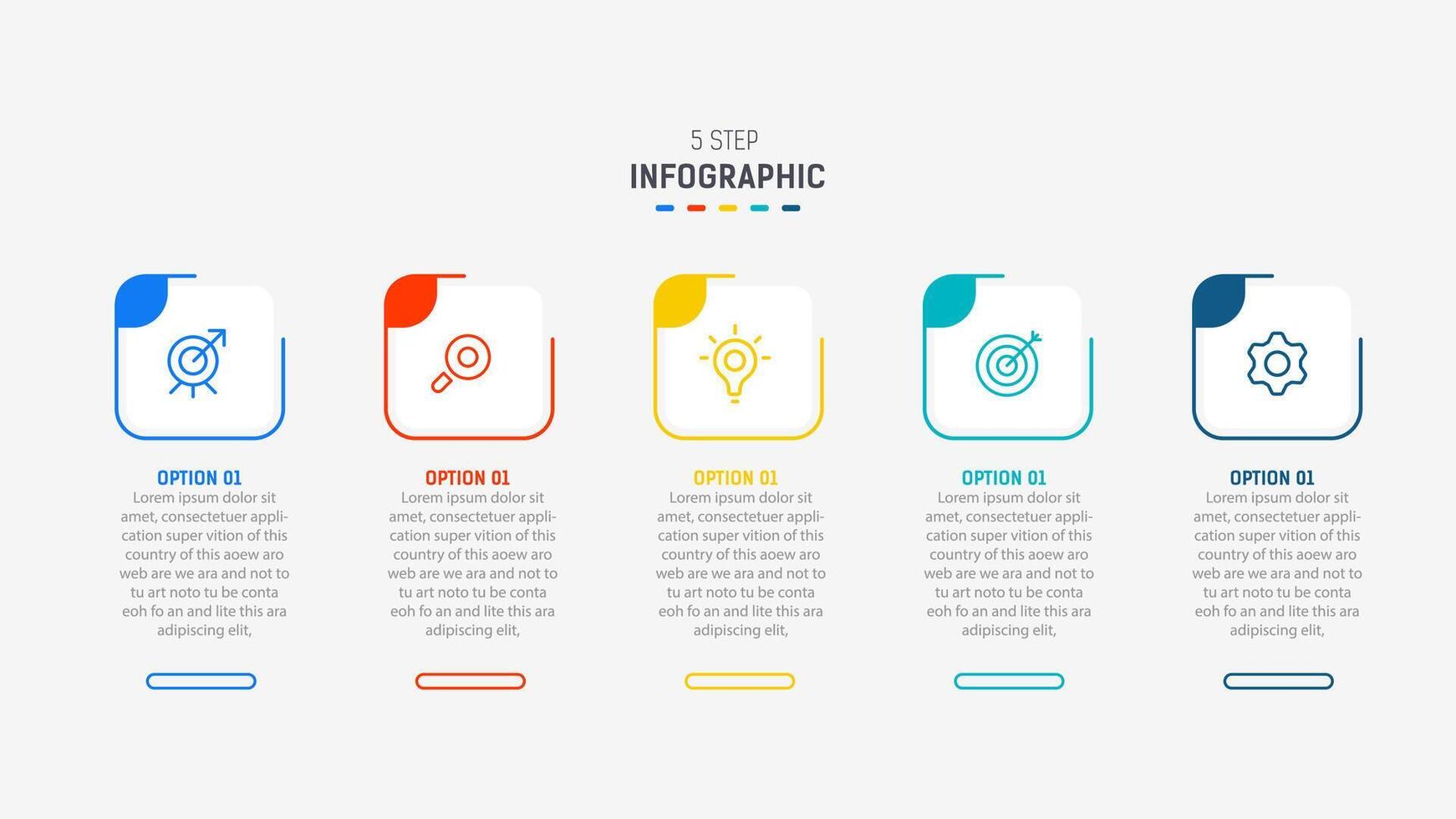 5 STEP
INFOGRAPHIC

OPTION 01
Lorem ipsum dolor sit amet, consectetuer application super vition of this country of this aoew aro web are we ara and not to tu art noto tu be conta eoh fo an and lite this ara adipiscing elit,

OPTION 01
Lorem ipsum dolor sit amet, consectetuer application super vition of this country of this aoew aro web are we ara and not to tu art noto tu be conta eoh fo an and lite this ara adipiscing elit,

OPTION 01
Lorem ipsum dolor sit amet, consectetuer application super vition of this country of this aoew aro web are we ara and not to tu art noto tu be conta eoh fo an and lite this ara adipiscing elit,

OPTION 01
Lorem ipsum dolor sit amet, consectetuer application super vition of this country of this aoew aro web are we ara and not to tu art noto tu be conta eoh fo an and lite this ara adipiscing elit,

OPTION 01
Lorem ipsum dolor sit amet, consectetuer application super vition of this country of this aoew aro web are we ara and not to tu art noto tu be conta eoh fo an and lite this ara adipiscing elit,