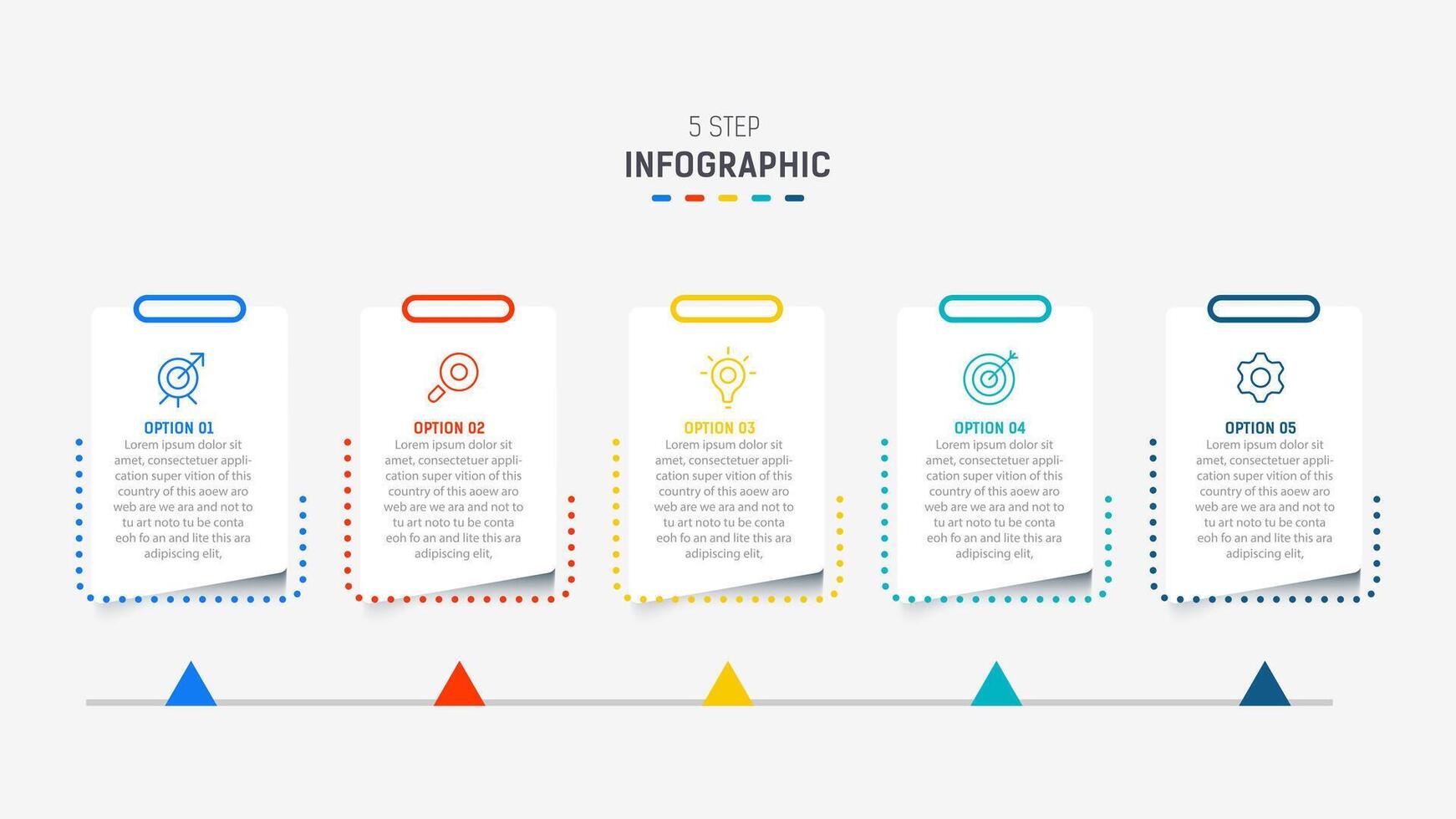 5 STEP
INFOGRAPHIC

OPTION 01
Lorem ipsum dolor sit amet, consectetuer application super vition of this country of this aoew aro web are we ara and not to tu art noto tu be conta eoh fo an and lite this ara adipiscing elit,

OPTION 02
Lorem ipsum dolor sit amet, consectetuer application super vition of this country of this aoew aro web are we ara and not to tu art noto tu be conta eoh fo an and lite this ara adipiscing elit,

OPTION 03
Lorem ipsum dolor sit amet, consectetuer application super vition of this country of this aoew aro web are we ara and not to tu art noto tu be conta eoh fo an and lite this ara adipiscing elit,

OPTION 04
Lorem ipsum dolor sit amet, consectetuer application super vition of this country of this aoew aro web are we ara and not to tu art noto tu be conta eoh fo an and lite this ara adipiscing elit,

OPTION 05
Lorem ipsum dolor sit amet, consectetuer application super vition of this country of this aoew aro web are we ara and not to tu art noto tu be conta eoh fo an and lite this ara adipiscing elit,