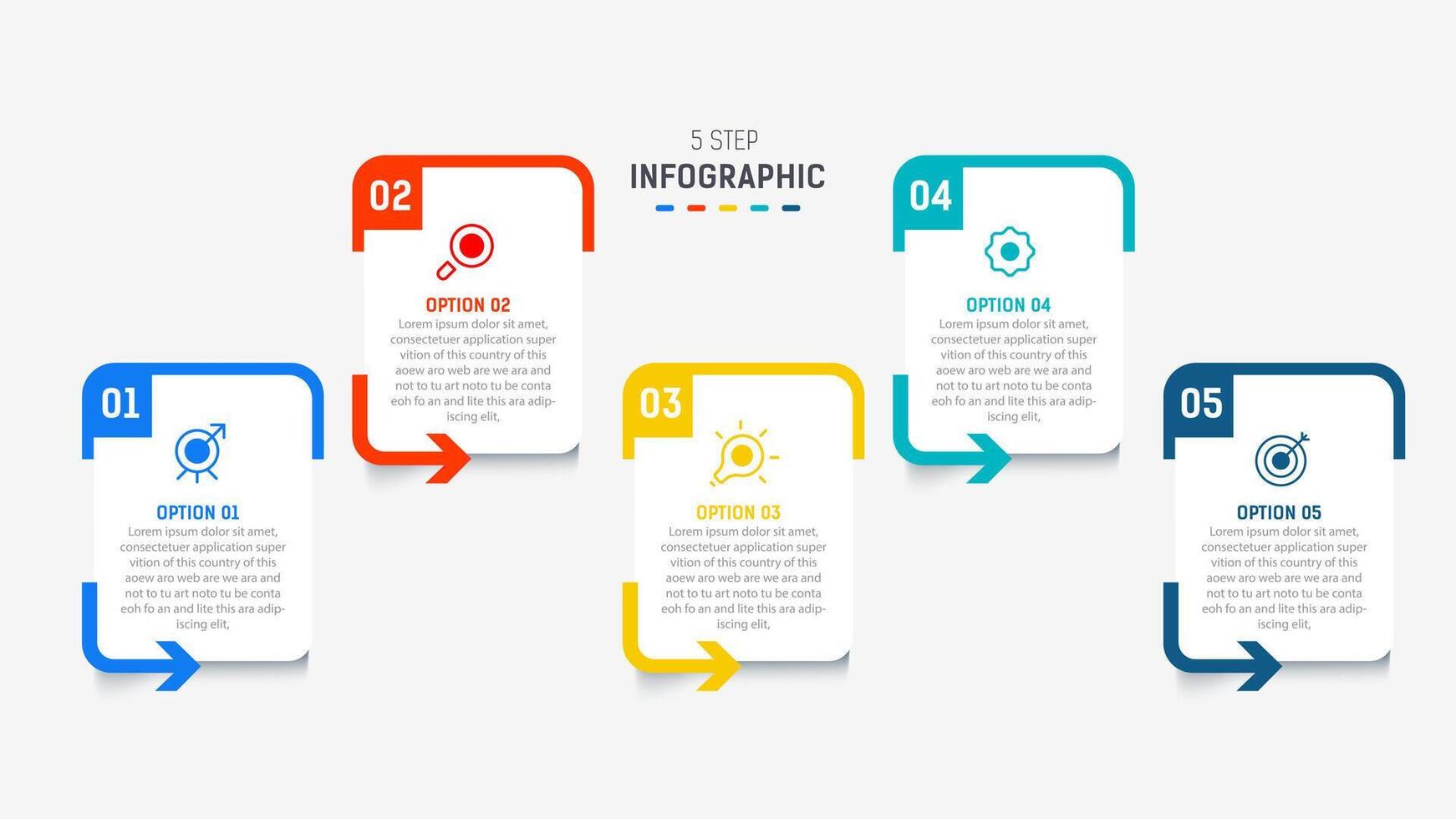 5 STEP
INFOGRAPHIC

01
OPTION 01
Lorem ipsum dolor sit amet, consectetuer application super vition of this country of this aoew aro web are we ara and not to tu art noto tu be conta eoh fo an and lite this ara adipiscing elit,

02
OPTION 02
Lorem ipsum dolor sit amet, consectetuer application super vition of this country of this aoew aro web are we ara and not to tu art noto tu be conta eoh fo an and lite this ara adipiscing elit,

03
OPTION 03
Lorem ipsum dolor sit amet, consectetuer application super vition of this country of this aoew aro web are we ara and not to tu art noto tu be conta eoh fo an and lite this ara adipiscing elit,

04
OPTION 04
Lorem ipsum dolor sit amet, consectetuer application super vition of this country of this aoew aro web are we ara and not to tu art noto tu be conta eoh fo an and lite this ara adipiscing elit,

05
OPTION 05
Lorem ipsum dolor sit amet, consectetuer application super vition of this country of this aoew aro web are we ara and not to tu art noto tu be conta eoh fo an and lite this ara adipiscing elit,