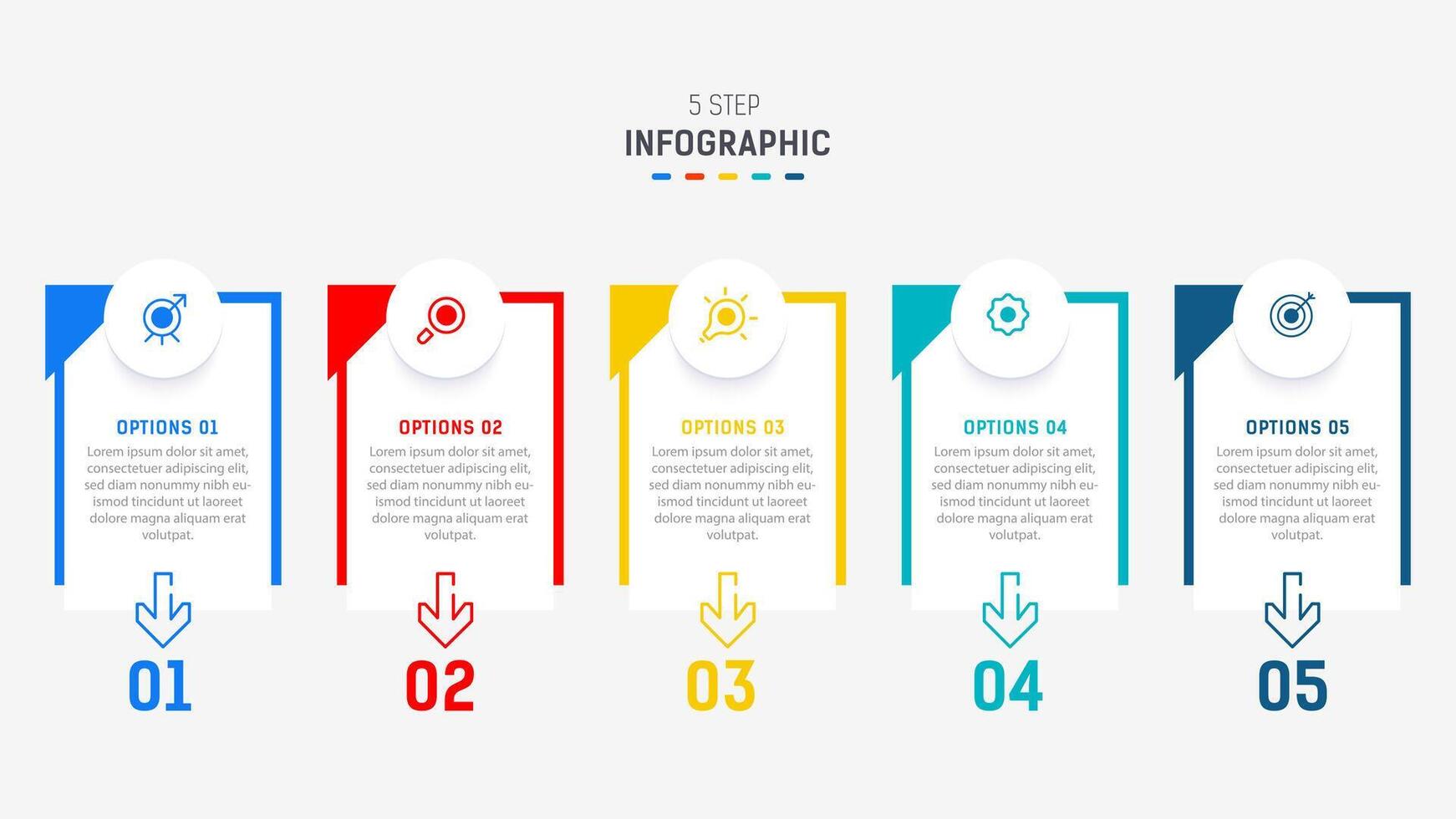 5 STEP
INFOGRAPHIC

OPTIONS 01
Lorem ipsum dolor sit amet, consectetuer adipiscing elit, sed diam nonummy nibh euismod tincidunt ut laoreet dolore magna aliquam erat volutpat.

01

OPTIONS 02
Lorem ipsum dolor sit amet, consectetuer adipiscing elit, sed diam nonummy nibh euismod tincidunt ut laoreet dolore magna aliquam erat volutpat.

02

OPTIONS 03
Lorem ipsum dolor sit amet, consectetuer adipiscing elit, sed diam nonummy nibh euismod tincidunt ut laoreet dolore magna aliquam erat volutpat.

03

OPTIONS 04
Lorem ipsum dolor sit amet, consectetuer adipiscing elit, sed diam nonummy nibh euismod tincidunt ut laoreet dolore magna aliquam erat volutpat.

04

OPTIONS 05
Lorem ipsum dolor sit amet, consectetuer adipiscing elit, sed diam nonummy nibh euismod tincidunt ut laoreet dolore magna aliquam erat volutpat.

05