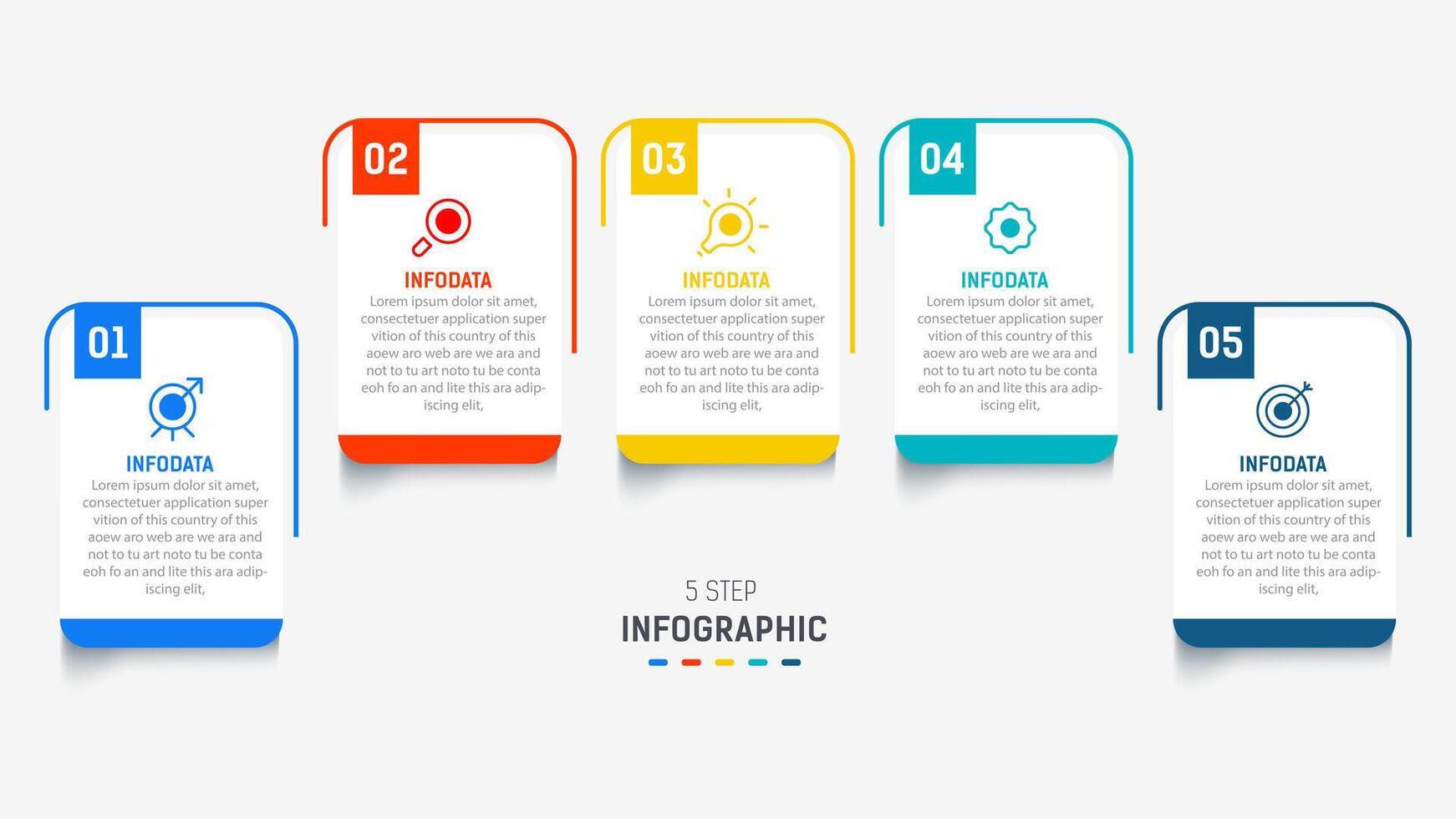 01

INFODATA

Lorem ipsum dolor sit amet, consectetuer application super vition of this country of this aoew aro web are we ara and not to tu art noto tu be conta eoh fo an and lite this ara adipiscing elit,

02

INFODATA

Lorem ipsum dolor sit amet, consectetuer application super vition of this country of this aoew aro web are we ara and not to tu art noto tu be conta eoh fo an and lite this ara adipiscing elit,

03

INFODATA

Lorem ipsum dolor sit amet, consectetuer application super vition of this country of this aoew aro web are we ara and not to tu art noto tu be conta eoh fo an and lite this ara adipiscing elit,

04

INFODATA

Lorem ipsum dolor sit amet, consectetuer application super vition of this country of this aoew aro web are we ara and not to tu art noto tu be conta eoh fo an and lite this ara adipiscing elit,

05

INFODATA

Lorem ipsum dolor sit amet, consectetuer application super vition of this country of this aoew aro web are we ara and not to tu art noto tu be conta eoh fo an and lite this ara adipiscing elit,

5 STEP

INFOGRAPHIC