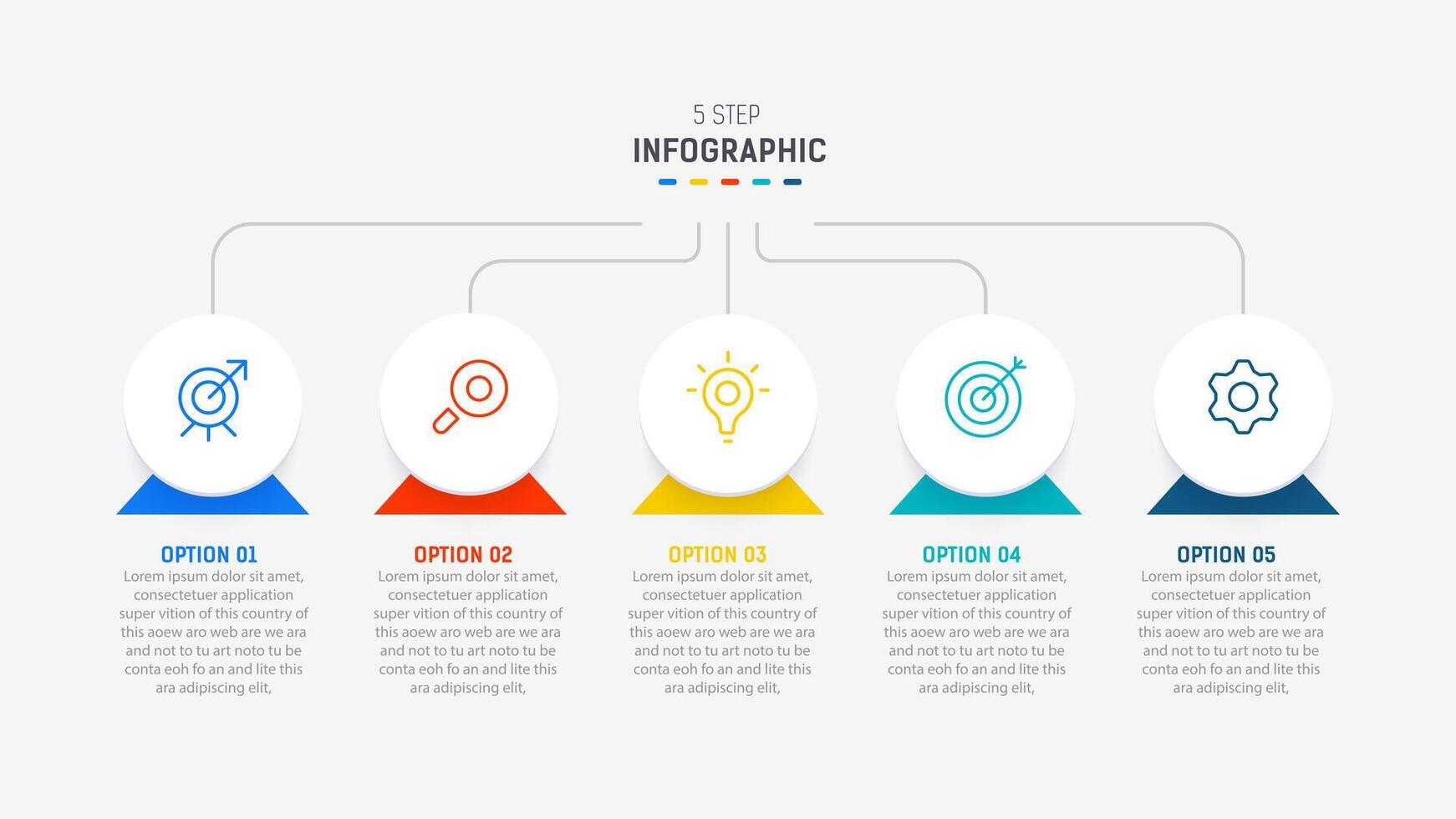 5 STEP
INFOGRAPHIC

OPTION 01
Lorem ipsum dolor sit amet, consectetuer application super vition of this country of this aoew aro web are we ara and not to tu art noto tu be conta eoh fo an and lite this ara adipiscing elit,

OPTION 02
Lorem ipsum dolor sit amet, consectetuer application super vition of this country of this aoew aro web are we ara and not to tu art noto tu be conta eoh fo an and lite this ara adipiscing elit,

OPTION 03
Lorem ipsum dolor sit amet, consectetuer application super vition of this country of this aoew aro web are we ara and not to tu art noto tu be conta eoh fo an and lite this ara adipiscing elit,

OPTION 04
Lorem ipsum dolor sit amet, consectetuer application super vition of this country of this aoew aro web are we ara and not to tu art noto tu be conta eoh fo an and lite this ara adipiscing elit,

OPTION 05
Lorem ipsum dolor sit amet, consectetuer application super vition of this country of this aoew aro web are we ara and not to tu art noto tu be conta eoh fo an and lite this ara adipiscing elit,