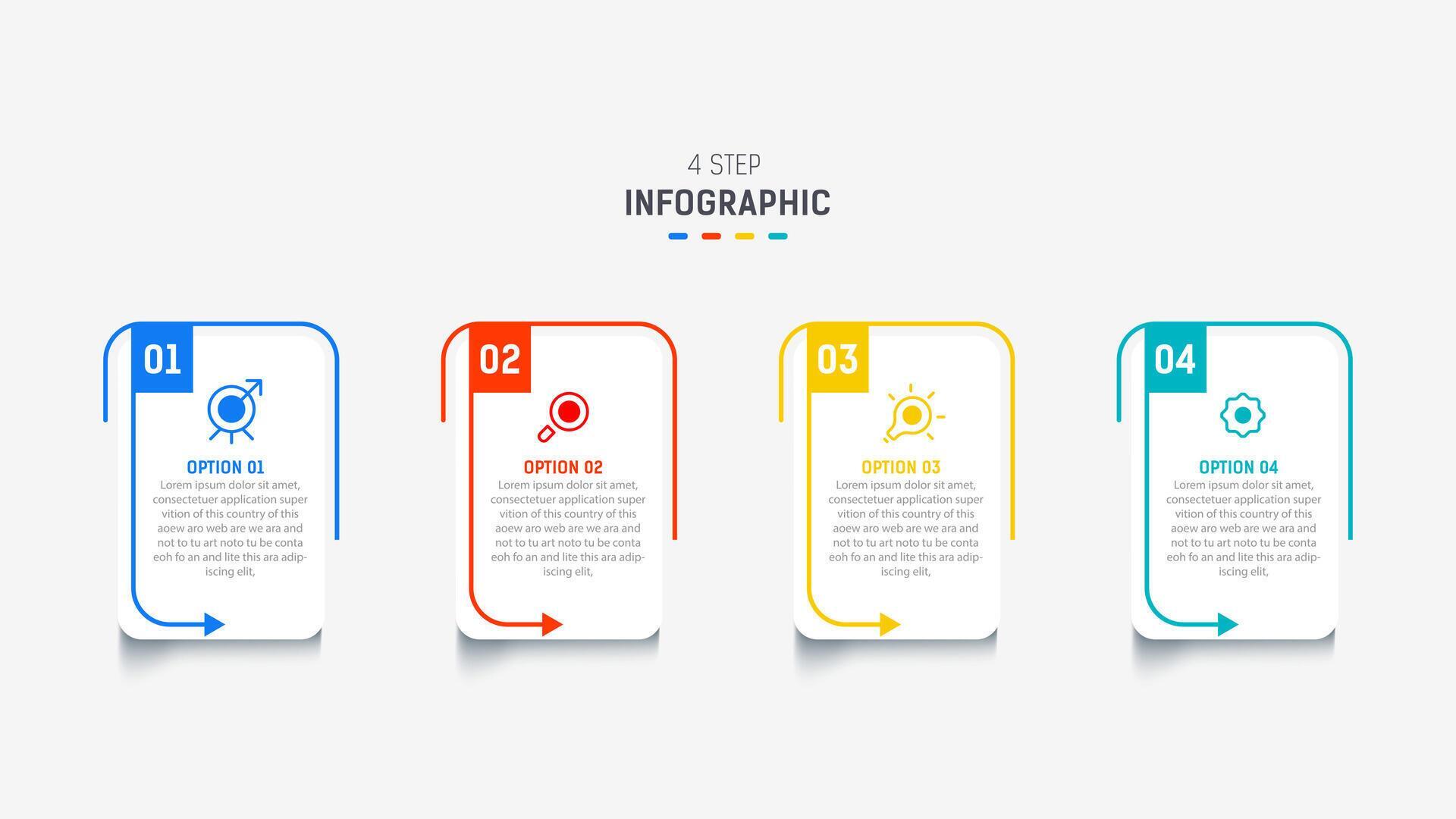 4 STEP
INFOGRAPHIC

01
OPTION 01
Lorem ipsum dolor sit amet, consectetuer application super vition of this country of this aoew aro web are we ara and not to tu art noto tu be conta eoh fo an and lite this ara adipiscing elit,

02
OPTION 02
Lorem ipsum dolor sit amet, consectetuer application super vition of this country of this aoew aro web are we ara and not to tu art noto tu be conta eoh fo an and lite this ara adipiscing elit,

03
OPTION 03
Lorem ipsum dolor sit amet, consectetuer application super vition of this country of this aoew aro web are we ara and not to tu art noto tu be conta eoh fo an and lite this ara adipiscing elit,

04
OPTION 04
Lorem ipsum dolor sit amet, consectetuer application super vition of this country of this aoew aro web are we ara and not to tu art noto tu be conta eoh fo an and lite this ara adipiscing elit,