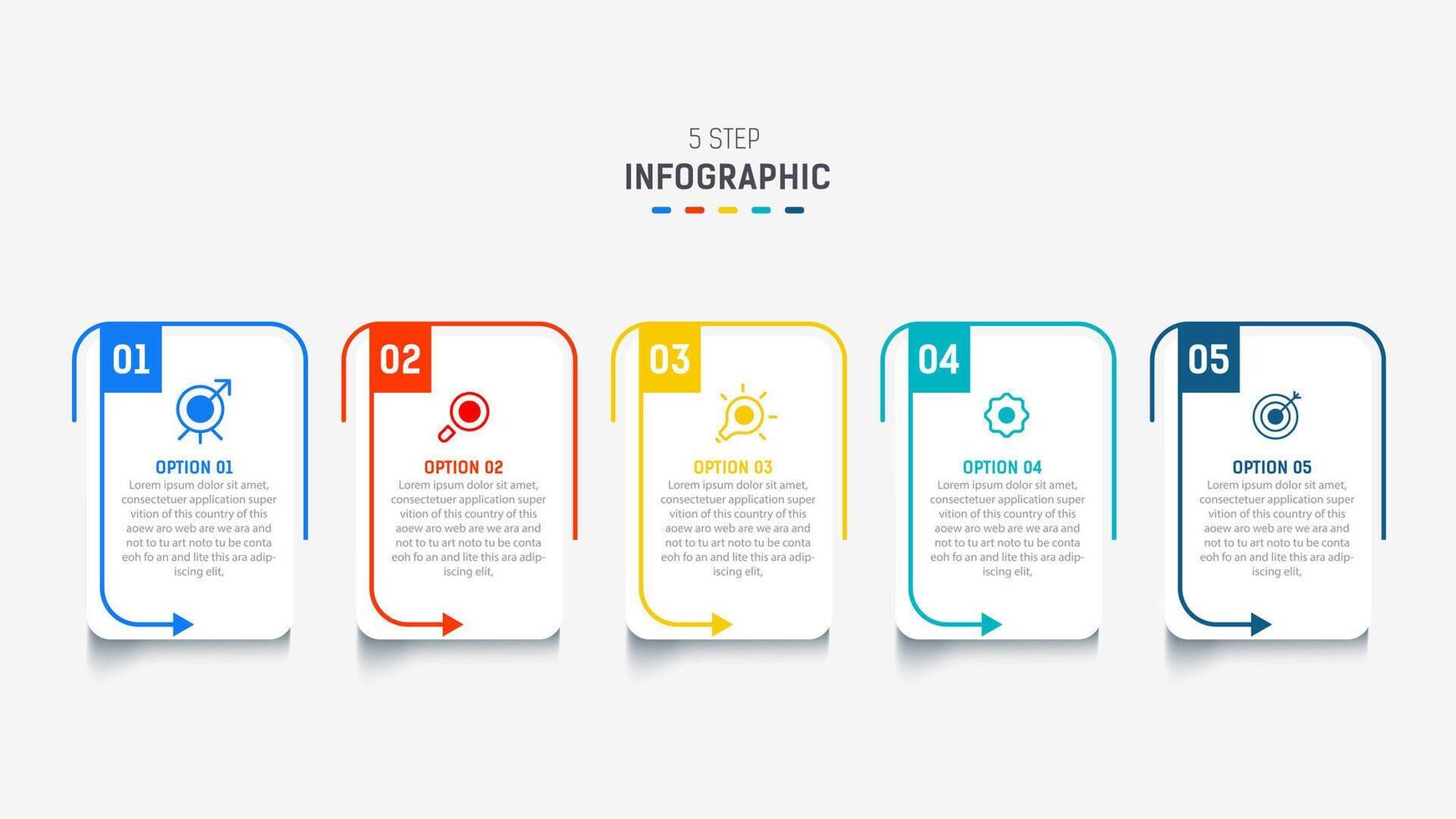 5 STEP

INFOGRAPHIC

01

OPTION 01

Lorem ipsum dolor sit amet, consectetuer application super vition of this country of this aoew aro web are we ara and not to tu art noto tu be conta eoh fo an and lite this ara adipiscing elit,

02

OPTION 02

Lorem ipsum dolor sit amet, consectetuer application super vition of this country of this aoew aro web are we ara and not to tu art noto tu be conta eoh fo an and lite this ara adipiscing elit,

03

OPTION 03

Lorem ipsum dolor sit amet, consectetuer application super vition of this country of this aoew aro web are we ara and not to tu art noto tu be conta eoh fo an and lite this ara adipiscing elit,

04

OPTION 04

Lorem ipsum dolor sit amet, consectetuer application super vition of this country of this aoew aro web are we ara and not to tu art noto tu be conta eoh fo an and lite this ara adipiscing elit,

05

OPTION 05

Lorem ipsum dolor sit amet, consectetuer application super vition of this country of this aoew aro web are we ara and not to tu art noto tu be conta eoh fo an and lite this ara adipiscing elit,