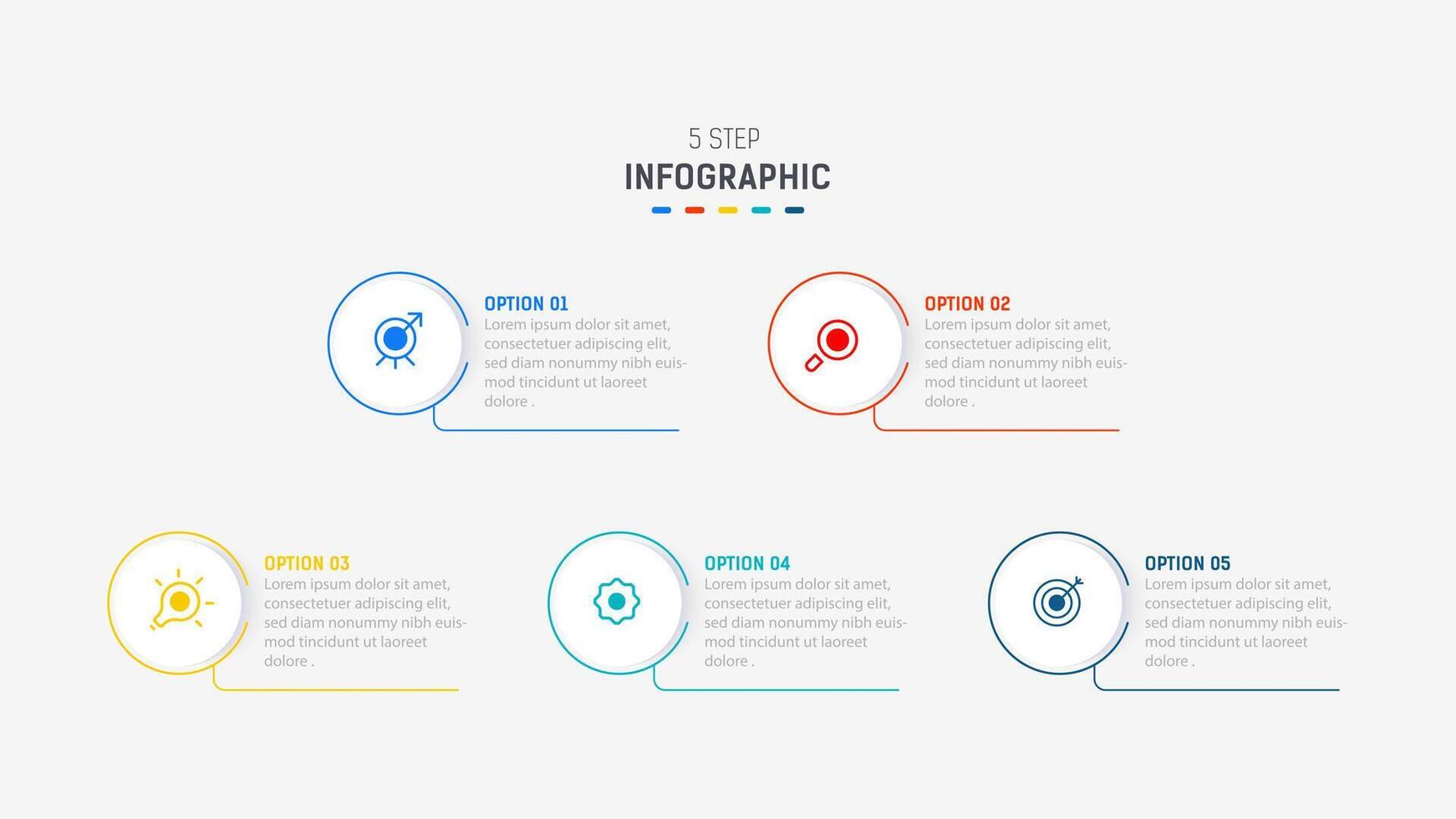 5 STEP
INFOGRAPHIC

OPTION 01
Lorem ipsum dolor sit amet, consectetuer adipiscing elit, sed diam nonummy nibh euismod tincidunt ut laoreet dolore .

OPTION 02
Lorem ipsum dolor sit amet, consectetuer adipiscing elit, sed diam nonummy nibh euismod tincidunt ut laoreet dolore .

OPTION 03
Lorem ipsum dolor sit amet, consectetuer adipiscing elit, sed diam nonummy nibh euismod tincidunt ut laoreet dolore .

OPTION 04
Lorem ipsum dolor sit amet, consectetuer adipiscing elit, sed diam nonummy nibh euismod tincidunt ut laoreet dolore .

OPTION 05
Lorem ipsum dolor sit amet, consectetuer adipiscing elit, sed diam nonummy nibh euismod tincidunt ut laoreet dolore .