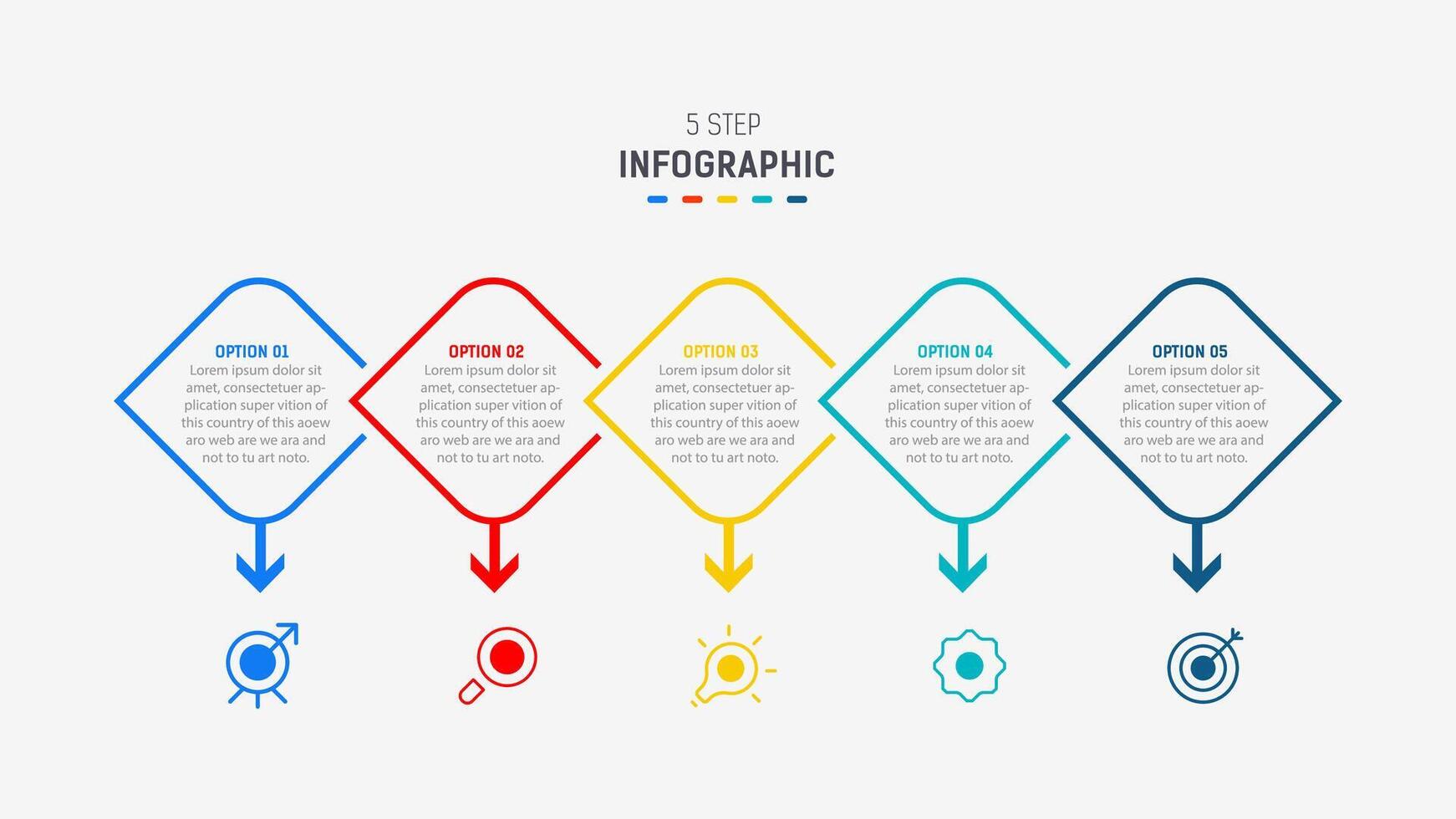 5 STEP
INFOGRAPHIC

OPTION 01
Lorem ipsum dolor sit amet, consectetuer application super vition of this country of this aoew aro web are we ara and not to tu art noto.

OPTION 02
Lorem ipsum dolor sit amet, consectetuer application super vition of this country of this aoew aro web are we ara and not to tu art noto.

OPTION 03
Lorem ipsum dolor sit amet, consectetuer application super vition of this country of this aoew aro web are we ara and not to tu art noto.

OPTION 04
Lorem ipsum dolor sit amet, consectetuer application super vition of this country of this aoew aro web are we ara and not to tu art noto.

OPTION 05
Lorem ipsum dolor sit amet, consectetuer application super vition of this country of this aoew aro web are we ara and not to tu art noto.