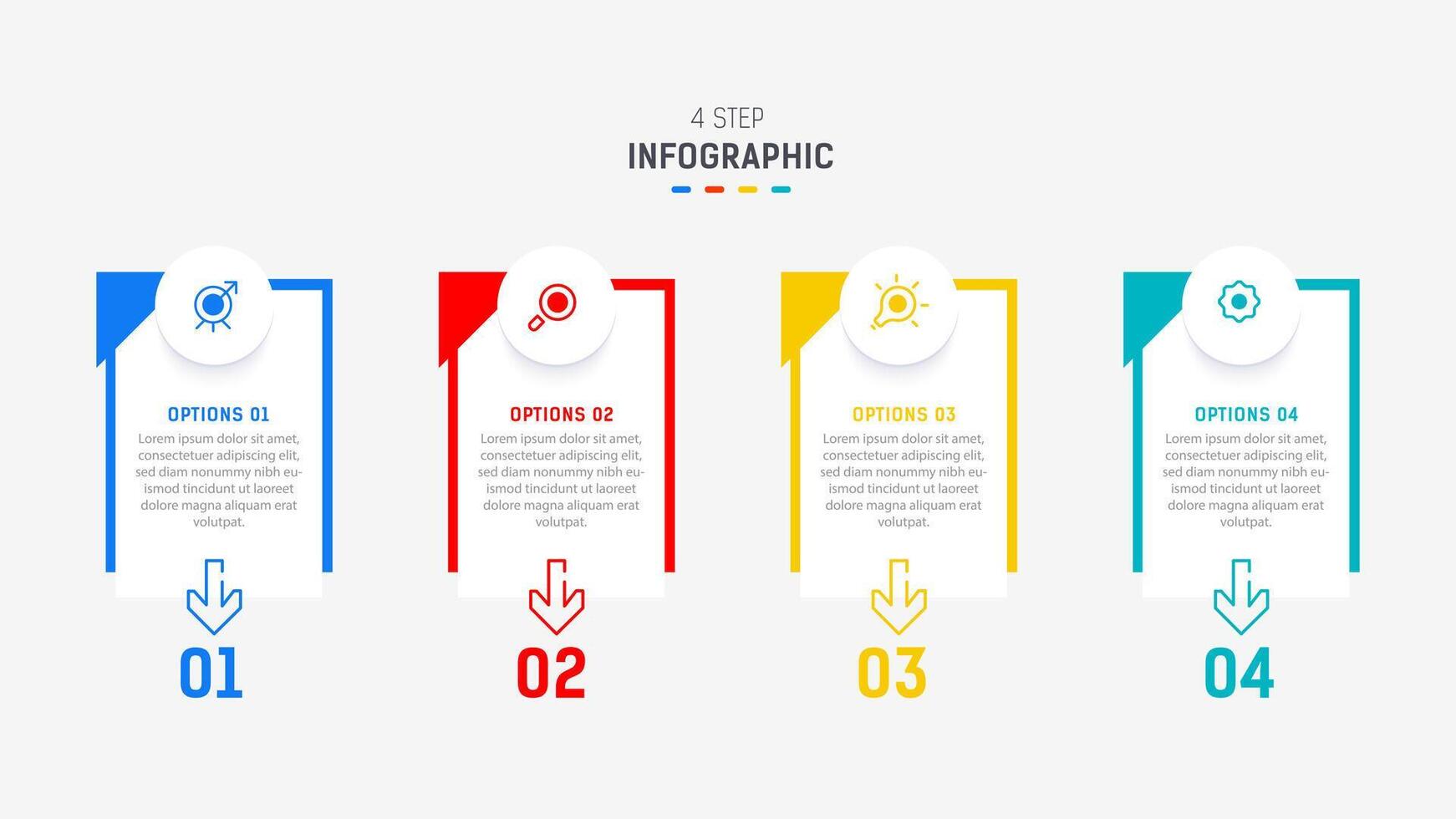 4 STEP
INFOGRAPHIC

OPTIONS 01
Lorem ipsum dolor sit amet, consectetuer adipiscing elit, sed diam nonummy nibh euismod tincidunt ut laoreet dolore magna aliquam erat volutpat.
01

OPTIONS 02
Lorem ipsum dolor sit amet, consectetuer adipiscing elit, sed diam nonummy nibh euismod tincidunt ut laoreet dolore magna aliquam erat volutpat.
02

OPTIONS 03
Lorem ipsum dolor sit amet, consectetuer adipiscing elit, sed diam nonummy nibh euismod tincidunt ut laoreet dolore magna aliquam erat volutpat.
03

OPTIONS 04
Lorem ipsum dolor sit amet, consectetuer adipiscing elit, sed diam nonummy nibh euismod tincidunt ut laoreet dolore magna aliquam erat volutpat.
04