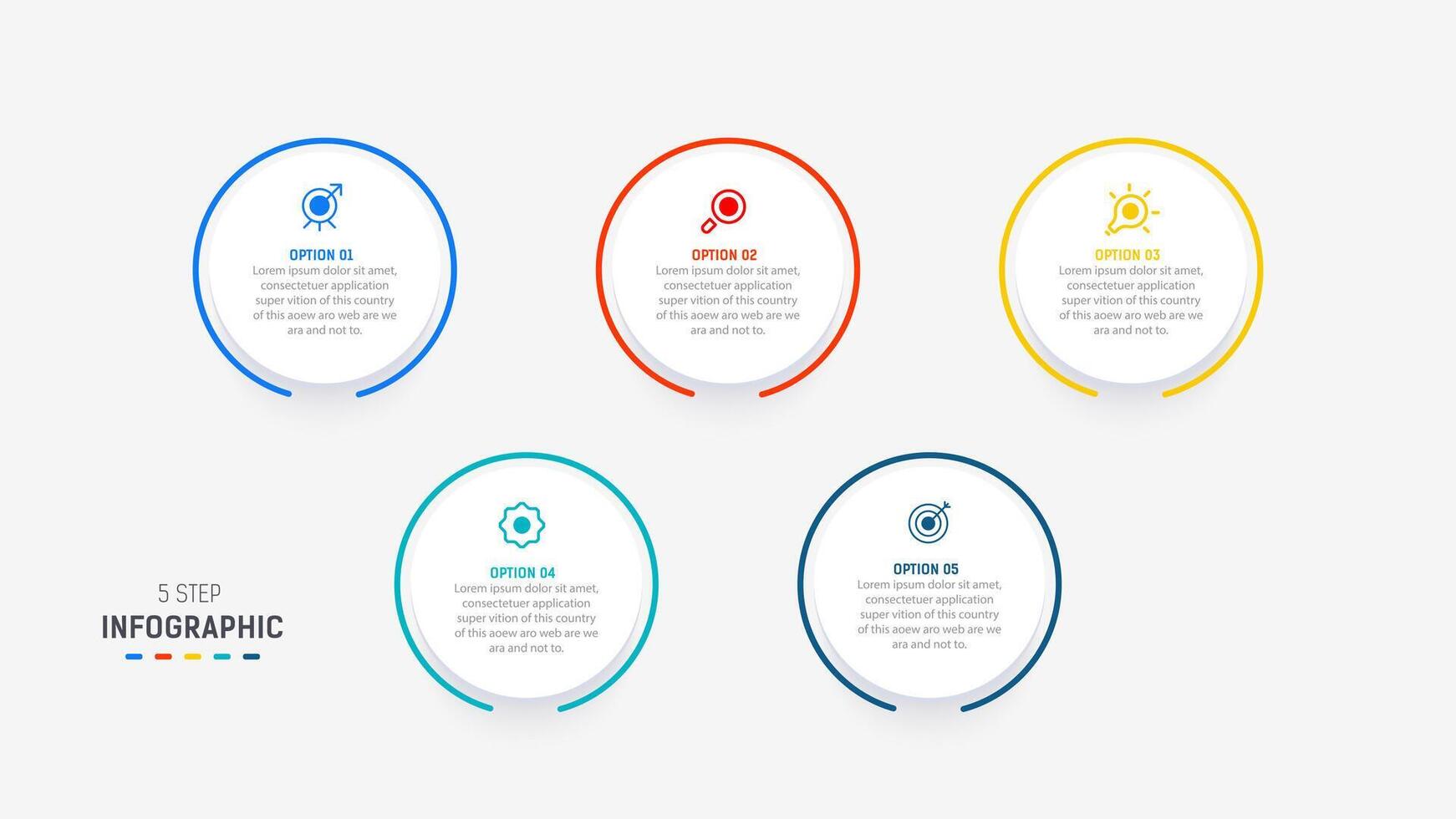 OPTION 01
Lorem ipsum dolor sit amet, consectetuer application super vition of this country of this aoew aro web are we ara and not to.

OPTION 02
Lorem ipsum dolor sit amet, consectetuer application super vition of this country of this aoew aro web are we ara and not to.

OPTION 03
Lorem ipsum dolor sit amet, consectetuer application super vition of this country of this aoew aro web are we ara and not to.

5 STEP
INFOGRAPHIC

OPTION 04
Lorem ipsum dolor sit amet, consectetuer application super vition of this country of this aoew aro web are we ara and not to.

OPTION 05
Lorem ipsum dolor sit amet, consectetuer application super vition of this country of this aoew aro web are we ara and not to.