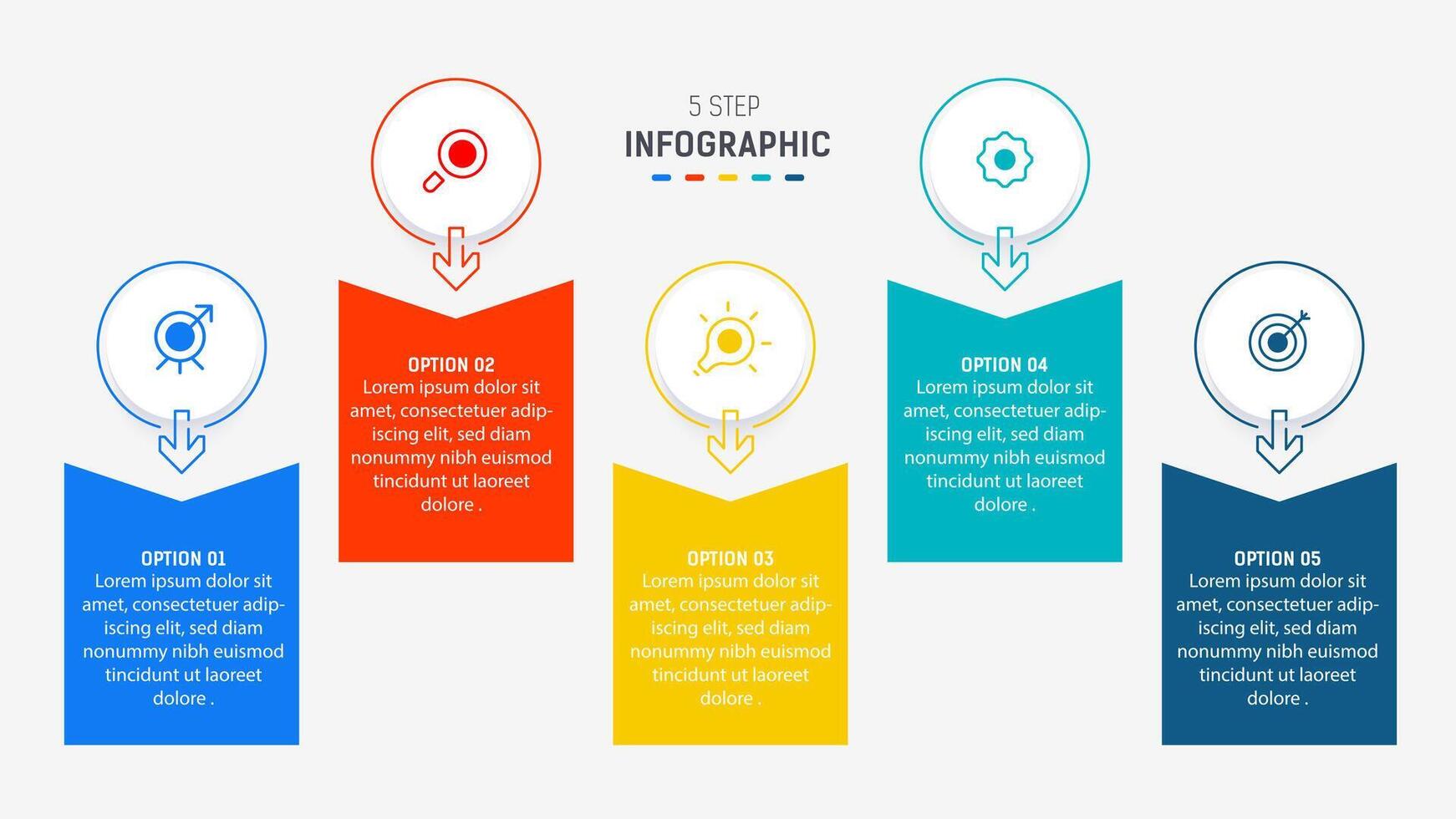 5 STEP
INFOGRAPHIC

OPTION 01
Lorem ipsum dolor sit amet, consectetuer adipiscing elit, sed diam nonummy nibh euismod tincidunt ut laoreet dolore .

OPTION 02
Lorem ipsum dolor sit amet, consectetuer adipiscing elit, sed diam nonummy nibh euismod tincidunt ut laoreet dolore .

OPTION 03
Lorem ipsum dolor sit amet, consectetuer adipiscing elit, sed diam nonummy nibh euismod tincidunt ut laoreet dolore .

OPTION 04
Lorem ipsum dolor sit amet, consectetuer adipiscing elit, sed diam nonummy nibh euismod tincidunt ut laoreet dolore .

OPTION 05
Lorem ipsum dolor sit amet, consectetuer adipiscing elit, sed diam nonummy nibh euismod tincidunt ut laoreet dolore .